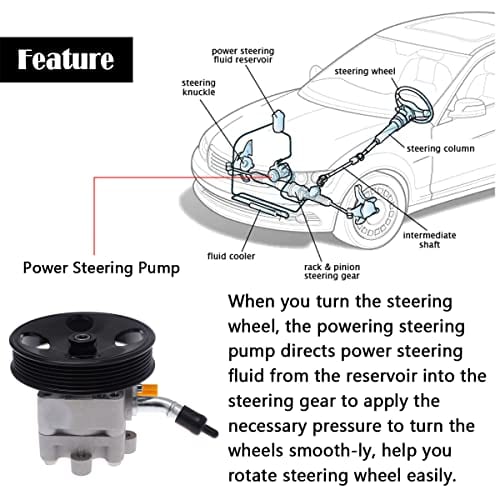 Feature

power steering fluid reservoir

steering knuckle

steering wheel

steering column

intermediate shaft

fluid cooler

rack & pinion steering gear

Power Steering Pump

When you turn the steering wheel, the powering steering pump directs power steering fluid from the reservoir into the steering gear to apply the necessary pressure to turn the wheels smooth-ly, help you rotate steering wheel easily.