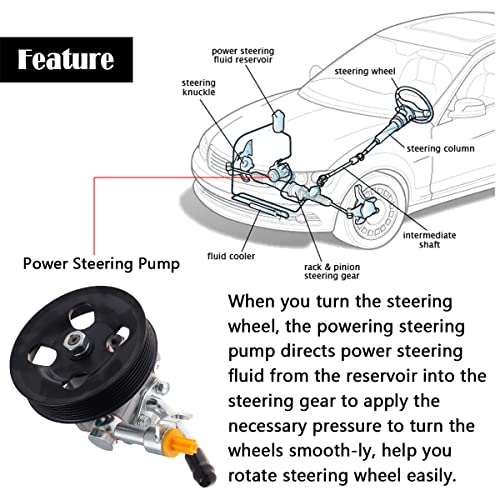 Feature

power steering fluid reservoir

steering knuckle

steering wheel

steering column

intermediate shaft

fluid cooler

rack & pinion steering gear

Power Steering Pump

When you turn the steering wheel, the powering steering pump directs power steering fluid from the reservoir into the steering gear to apply the necessary pressure to turn the wheels smooth-ly, help you rotate steering wheel easily.