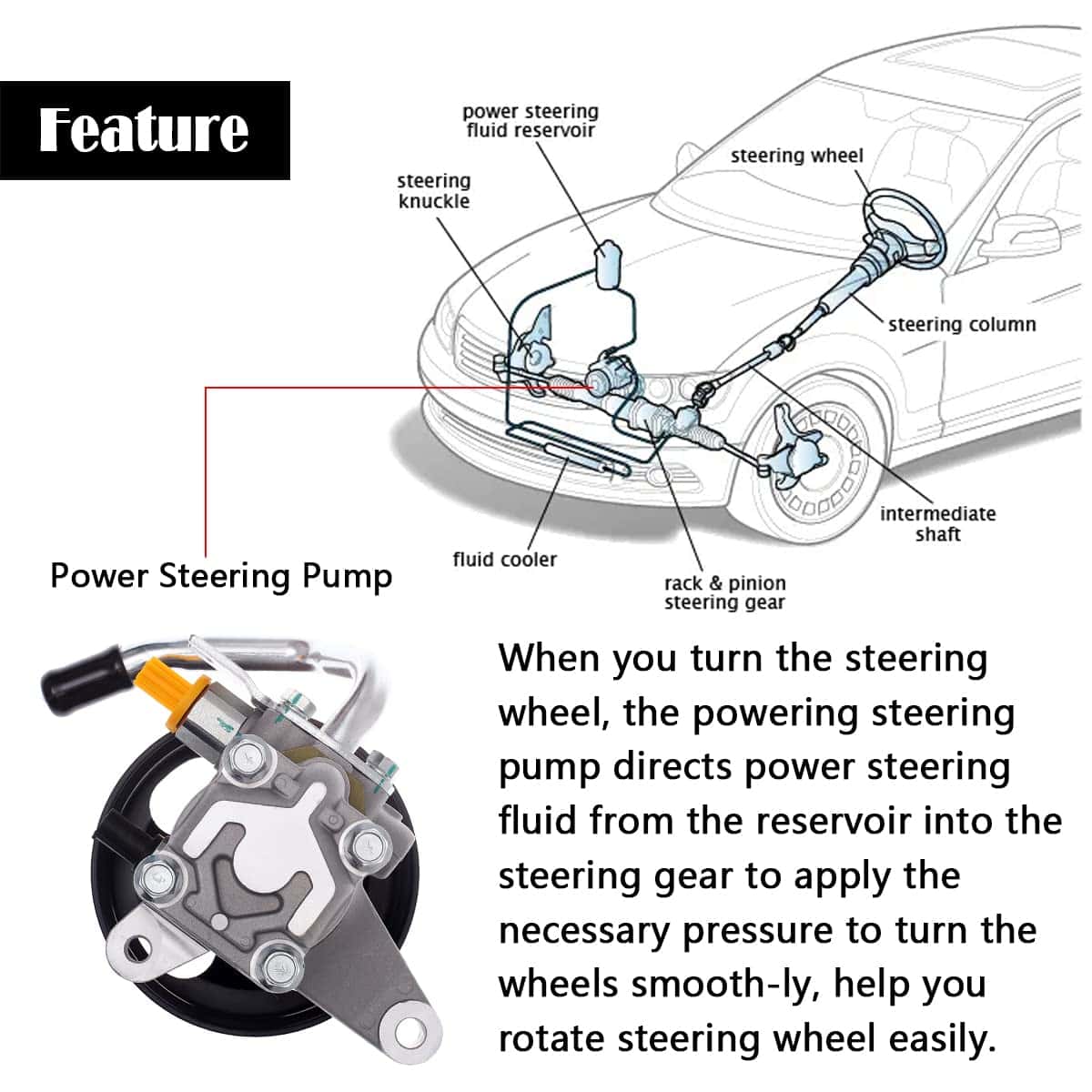 Feature

power steering fluid reservoir

steering knuckle

steering wheel

steering column

intermediate shaft

fluid cooler

rack & pinion steering gear

Power Steering Pump

When you turn the steering wheel, the powering steering pump directs power steering fluid from the reservoir into the steering gear to apply the necessary pressure to turn the wheels smooth-ly, help you rotate steering wheel easily.