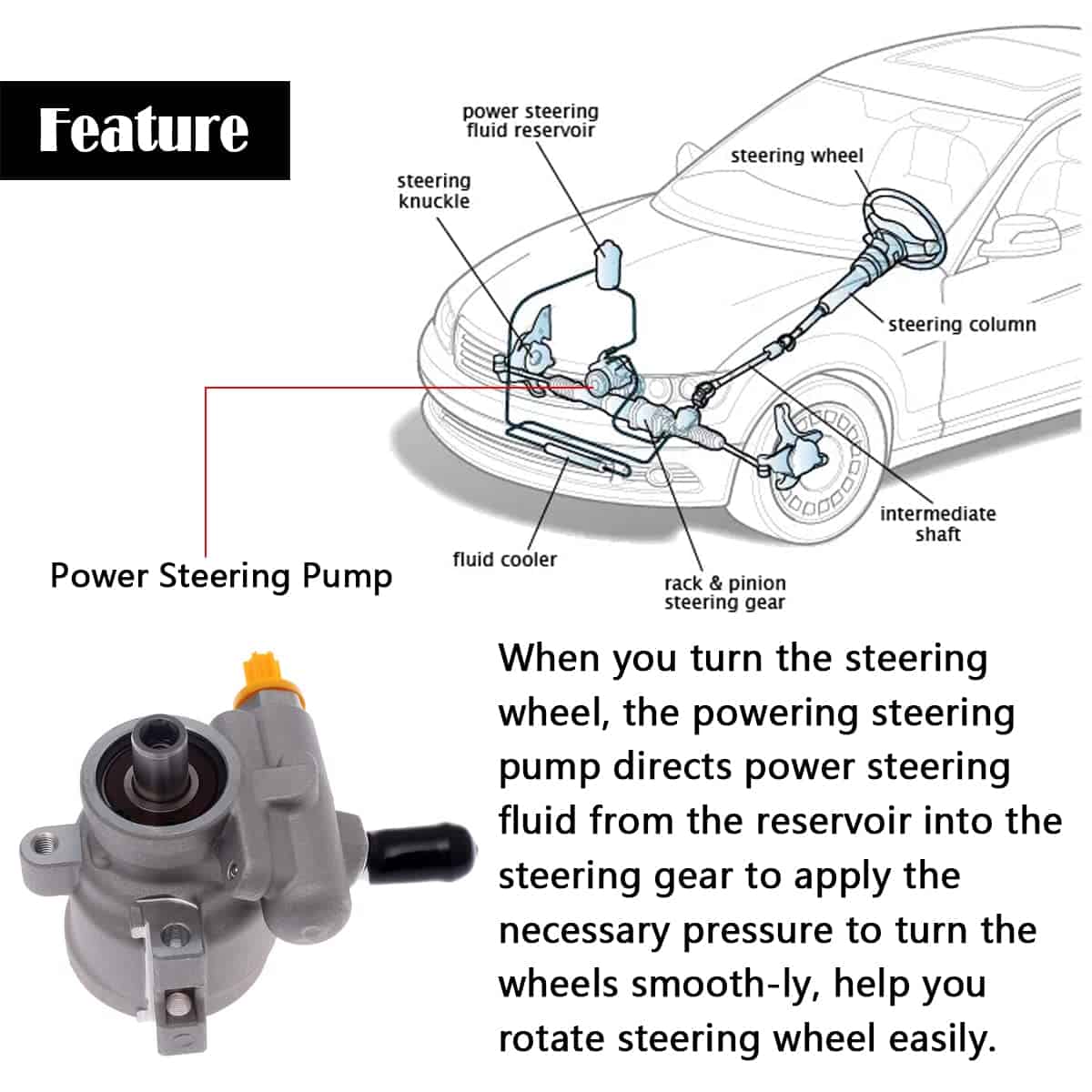 Feature

power steering fluid reservoir

steering knuckle

steering wheel

steering column

intermediate shaft

fluid cooler

rack & pinion steering gear

Power Steering Pump

When you turn the steering wheel, the powering steering pump directs power steering fluid from the reservoir into the steering gear to apply the necessary pressure to turn the wheels smooth-ly, help you rotate steering wheel easily.