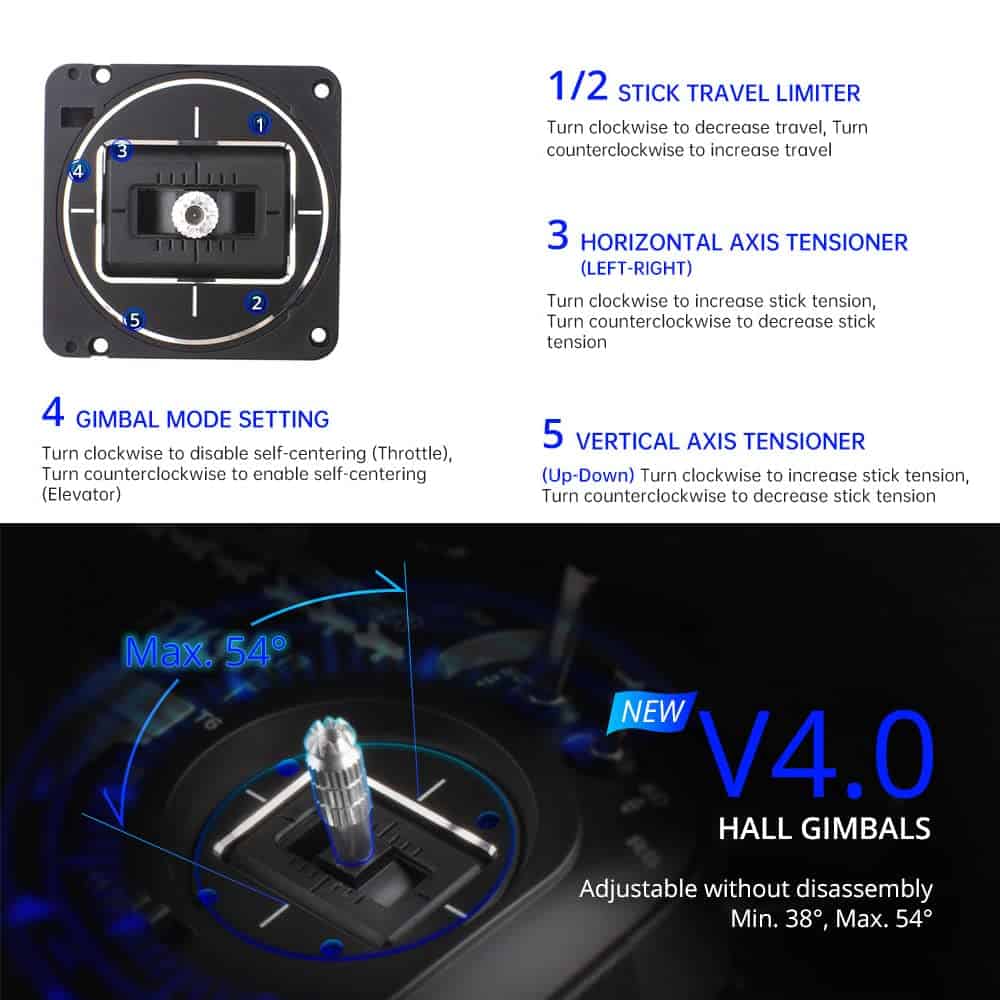 1
3
4
2
5

1/2 STICK TRAVEL LIMITER
Turn clockwise to decrease travel, Turn counterclockwise to increase travel

3 HORIZONTAL AXIS TENSIONER (LEFT-RIGHT)
Turn clockwise to increase stick tension, Turn counterclockwise to decrease stick tension

4 GIMBAL MODE SETTING
Turn clockwise to disable self-centering (Throttle), Turn counterclockwise to enable self-centering (Elevator)

5 VERTICAL AXIS TENSIONER
(Up-Down) Turn clockwise to increase stick tension, Turn counterclockwise to decrease stick tension

Max. 54°

T6

NEW
V4.0
HALL GIMBALS

Adjustable without disassembly
Min. 38°, Max. 54°