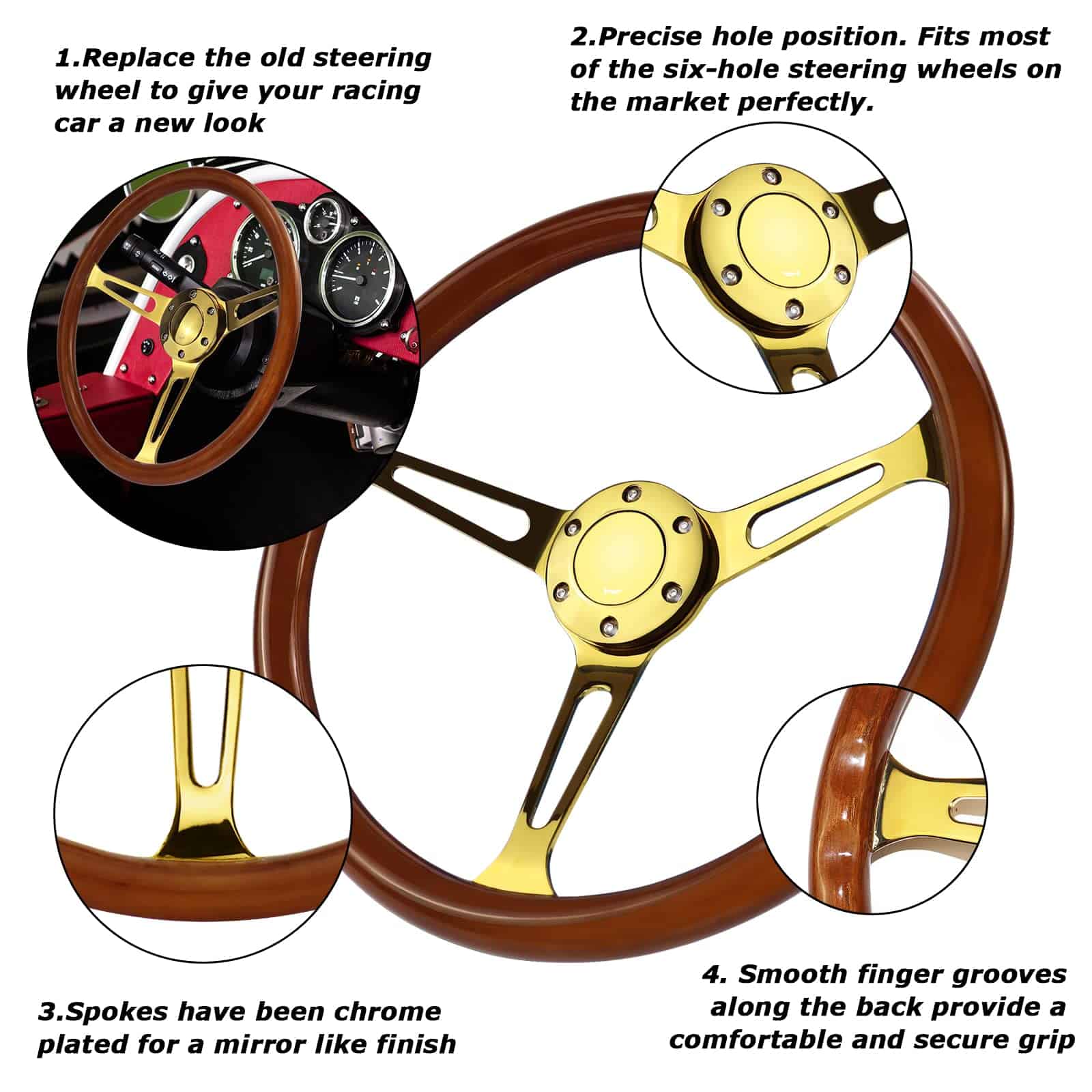 1.Replace the old steering wheel to give your racing car a new look

2.Precise hole position. Fits most of the six-hole steering wheels on the market perfectly.

3.Spokes have been chrome plated for a mirror like finish

4. Smooth finger grooves along the back provide a comfortable and secure grip