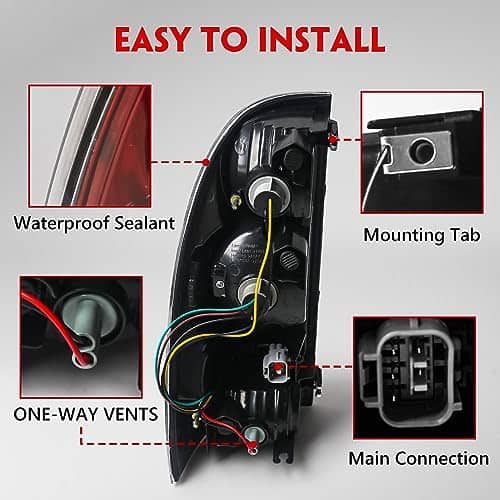 EASY TO INSTALL

Waterproof Sealant

Mounting Tab

ONE-WAY VENTS

Main Connection