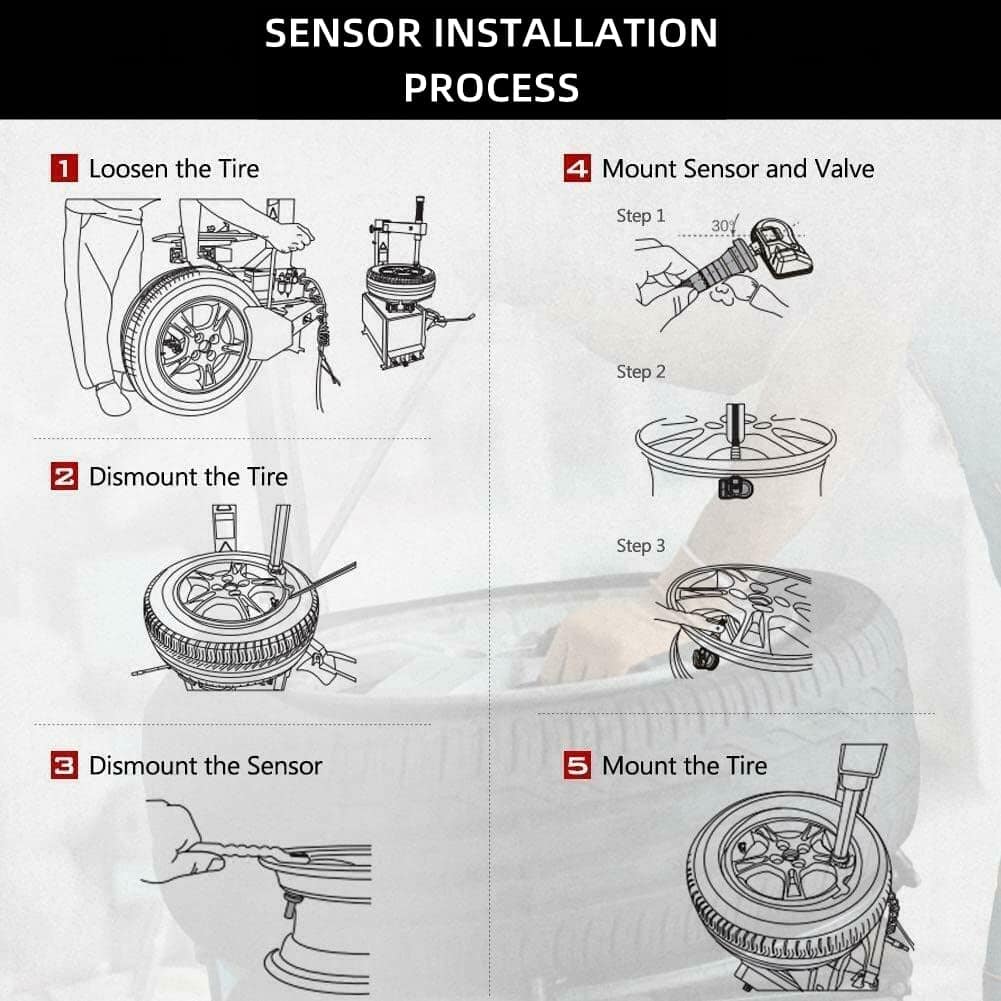 SENSOR INSTALLATION PROCESS

1 Loosen the Tire

2 Dismount the Tire

3 Dismount the Sensor

4 Mount Sensor and Valve

Step 1

30°

Step 2

Step 3

5 Mount the Tire