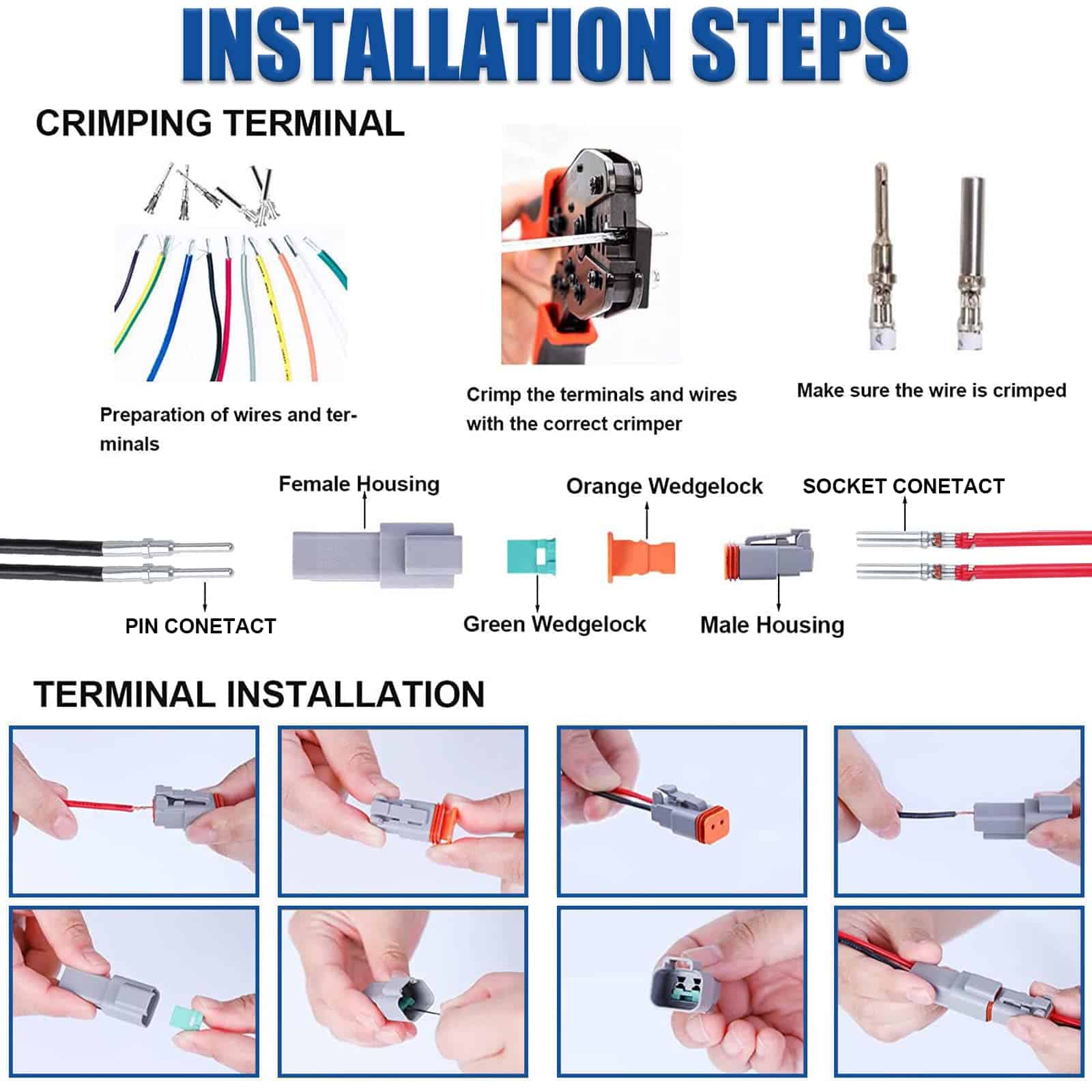 INSTALLATION STEPS

CRIMPING TERMINAL

Preparation of wires and terminals

Crimp the terminals and wires with the correct crimper

Make sure the wire is crimped

Female Housing

Orange Wedgelock

SOCKET CONETACT

PIN CONETACT

Green Wedgelock

Male Housing

TERMINAL INSTALLATION