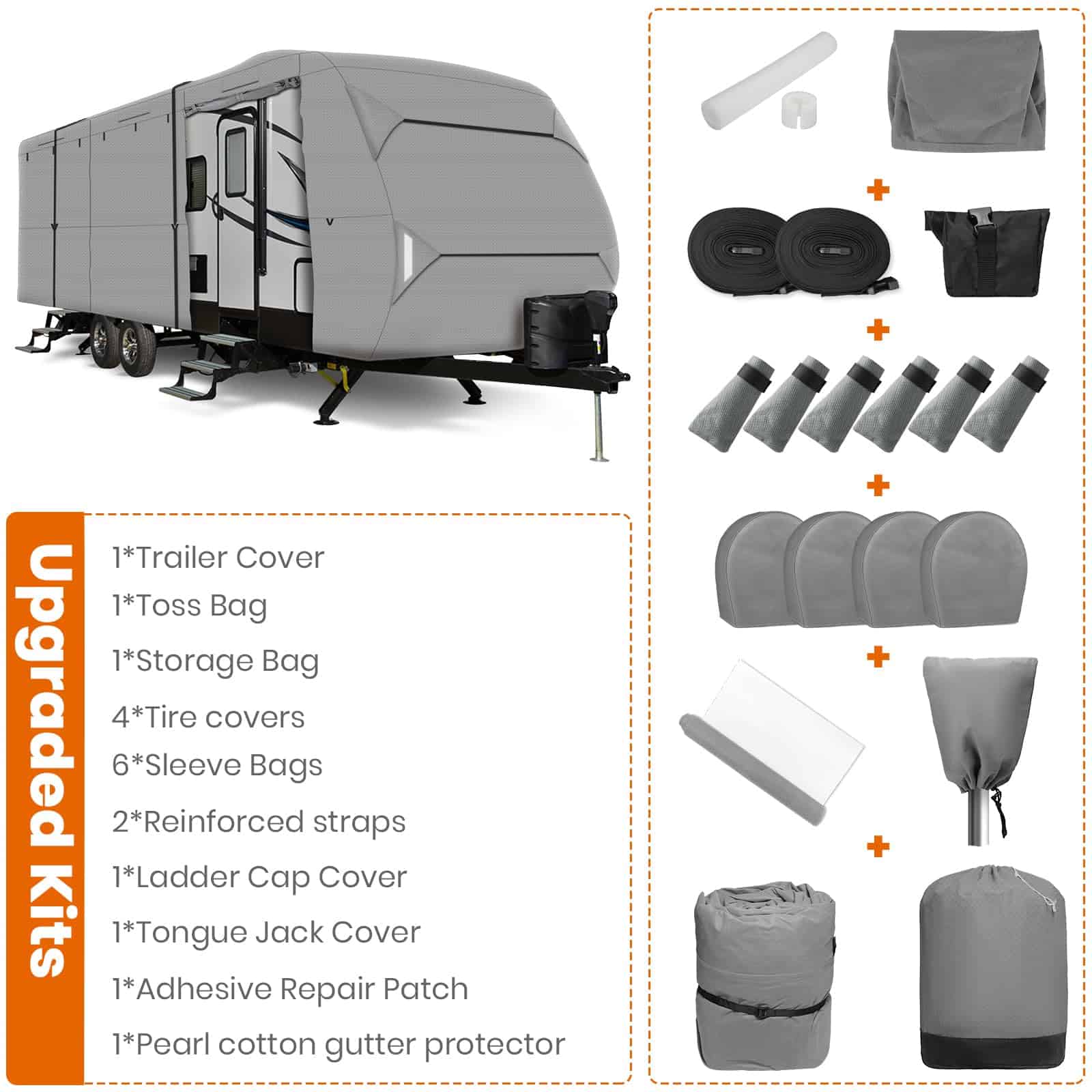 Upgraded Kits

1*Trailer Cover
1*Toss Bag
1*Storage Bag
4*Tire covers
6*Sleeve Bags
2*Reinforced straps
1*Ladder Cap Cover
1*Tongue Jack Cover
1*Adhesive Repair Patch
1*Pearl cotton gutter protector

+
+
+
+
+