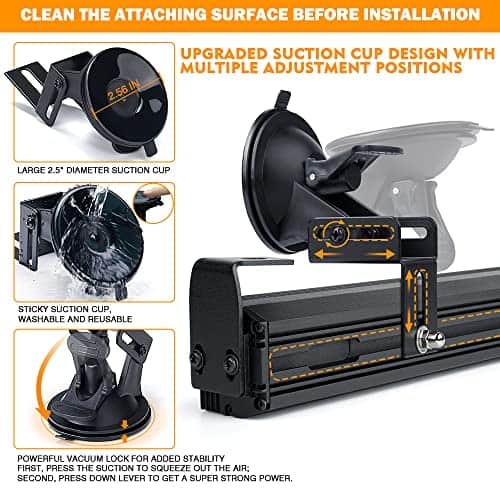 CLEAN THE ATTACHING SURFACE BEFORE INSTALLATION

UPGRADED SUCTION CUP DESIGN WITH MULTIPLE ADJUSTMENT POSITIONS

2.56 IN

LARGE 2.5" DIAMETER SUCTION CUP

STICKY SUCTION CUP, WASHABLE AND REUSABLE

POWERFUL VACUUM LOCK FOR ADDED STABILITY
FIRST, PRESS THE SUCTION TO SQUEEZE OUT THE AIR;
SECOND, PRESS DOWN LEVER TO GET A SUPER STRONG POWER.