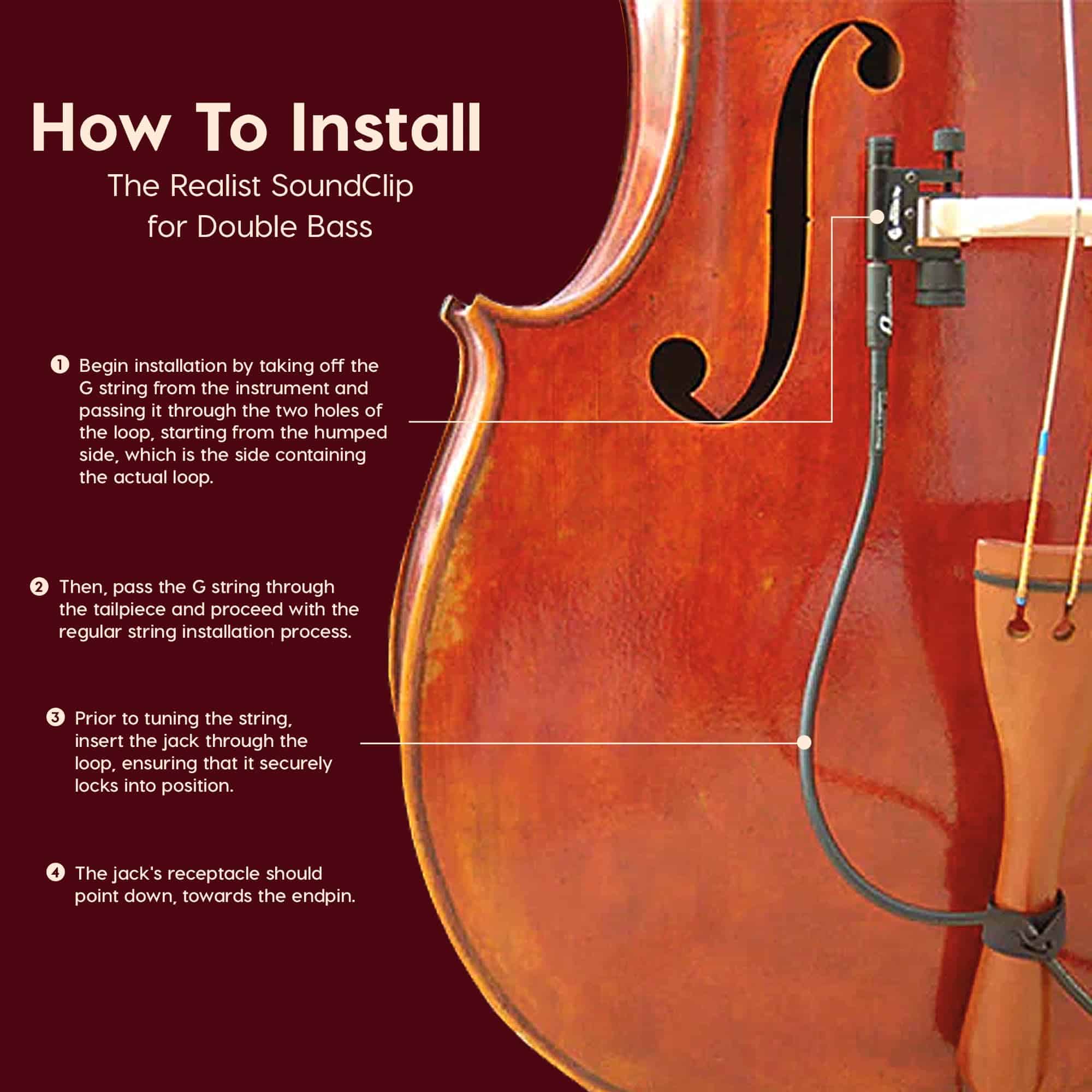 How To Install

The Realist SoundClip for Double Bass

1 Begin installation by taking off the G string from the instrument and passing it through the two holes of the loop, starting from the humped side, which is the side containing the actual loop.

2 Then, pass the G string through the tailpiece and proceed with the regular string installation process.

3 Prior to tuning the string, insert the jack through the loop, ensuring that it securely locks into position.

4 The jack's receptacle should point down, towards the endpin.