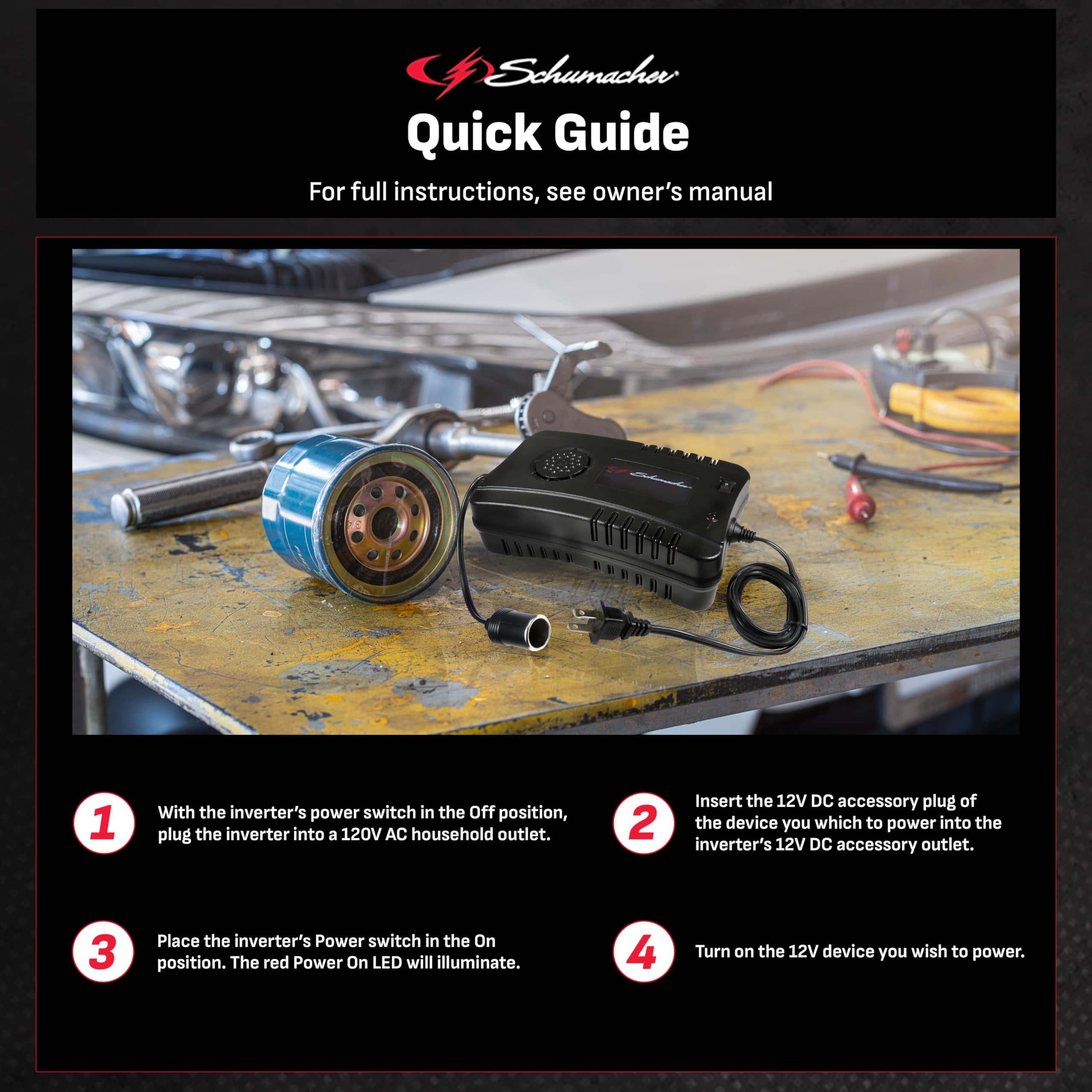 Schumacher

Quick Guide

For full instructions, see owner's manual

Schumacher

1

With the inverter's power switch in the Off position, plug the inverter into a 120V AC household outlet.

2

Insert the 12V DC accessory plug of the device you which to power into the inverter's 12V DC accessory outlet.

3

Place the inverter's Power switch in the On position. The red Power On LED will illuminate.

4

Turn on the 12V device you wish to power.