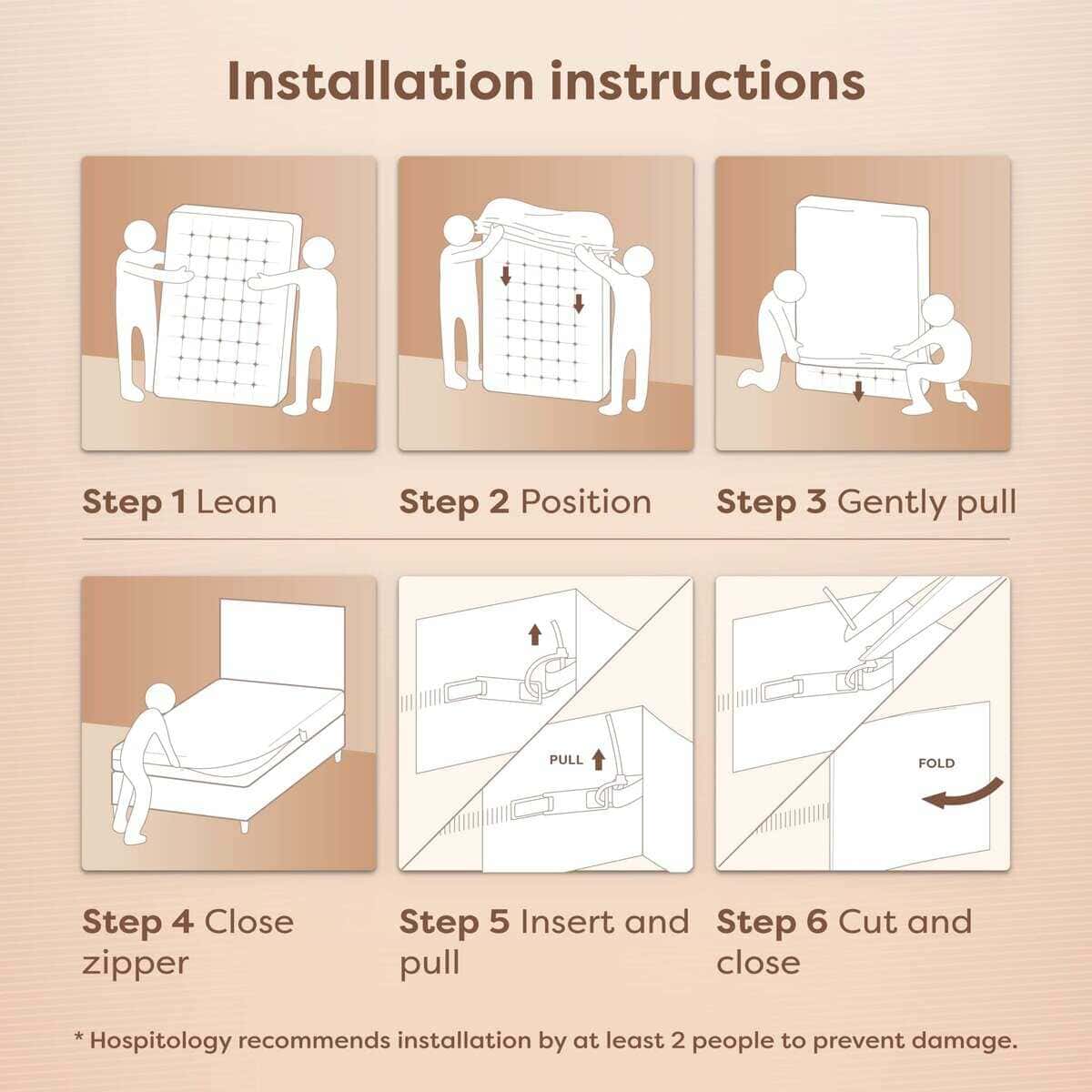 Installation instructions

Step 1 Lean

Step 2 Position

Step 3 Gently pull

Step 4 Close zipper

PULL

Step 5 Insert and pull

FOLD

Step 6 Cut and close

* Hospitology recommends installation by at least 2 people to prevent damage.