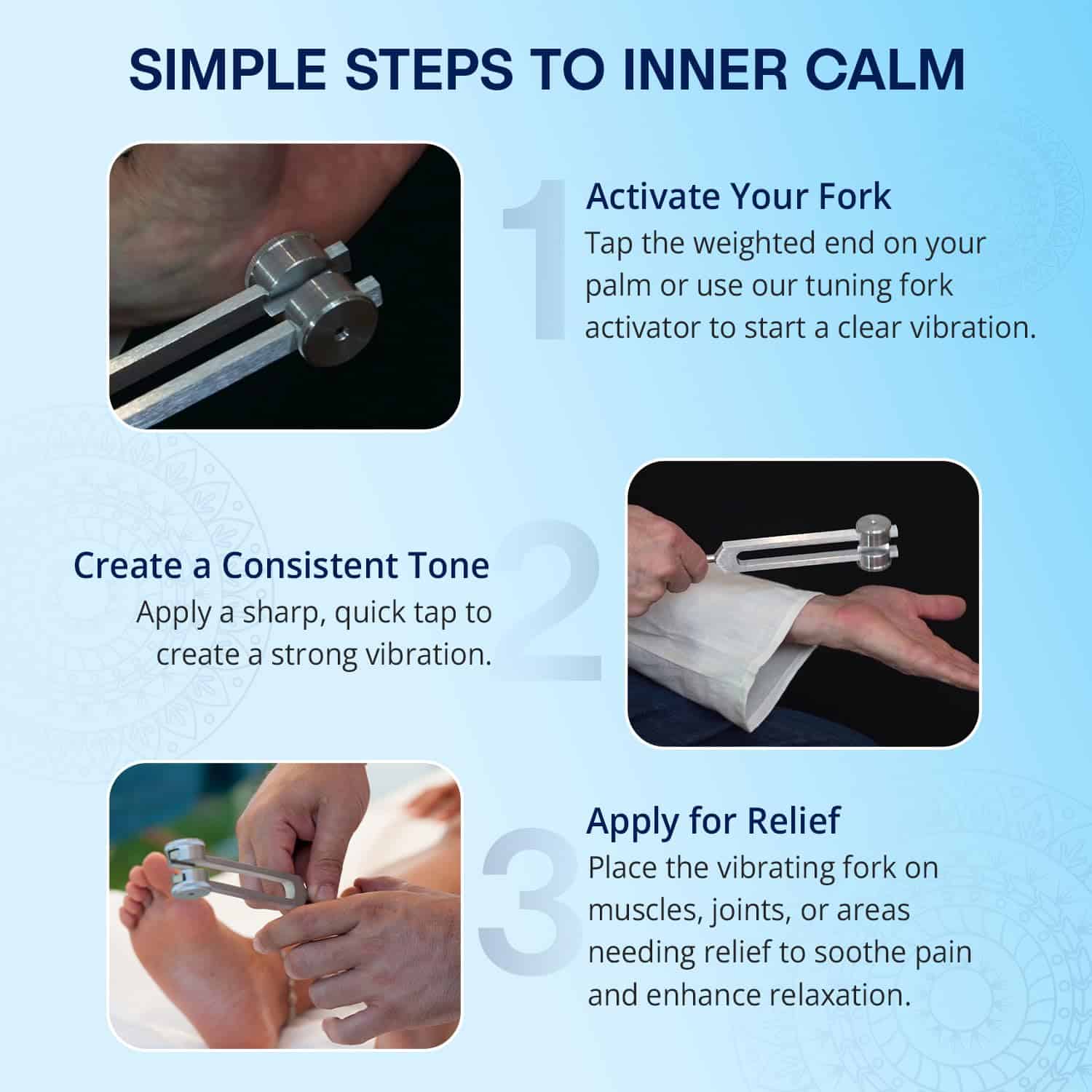 SIMPLE STEPS TO INNER CALM

1

Activate Your Fork
Tap the weighted end on your palm or use our tuning fork activator to start a clear vibration.

2

Create a Consistent Tone
Apply a sharp, quick tap to create a strong vibration.

3

Apply for Relief
Place the vibrating fork on muscles, joints, or areas needing relief to soothe pain and enhance relaxation.