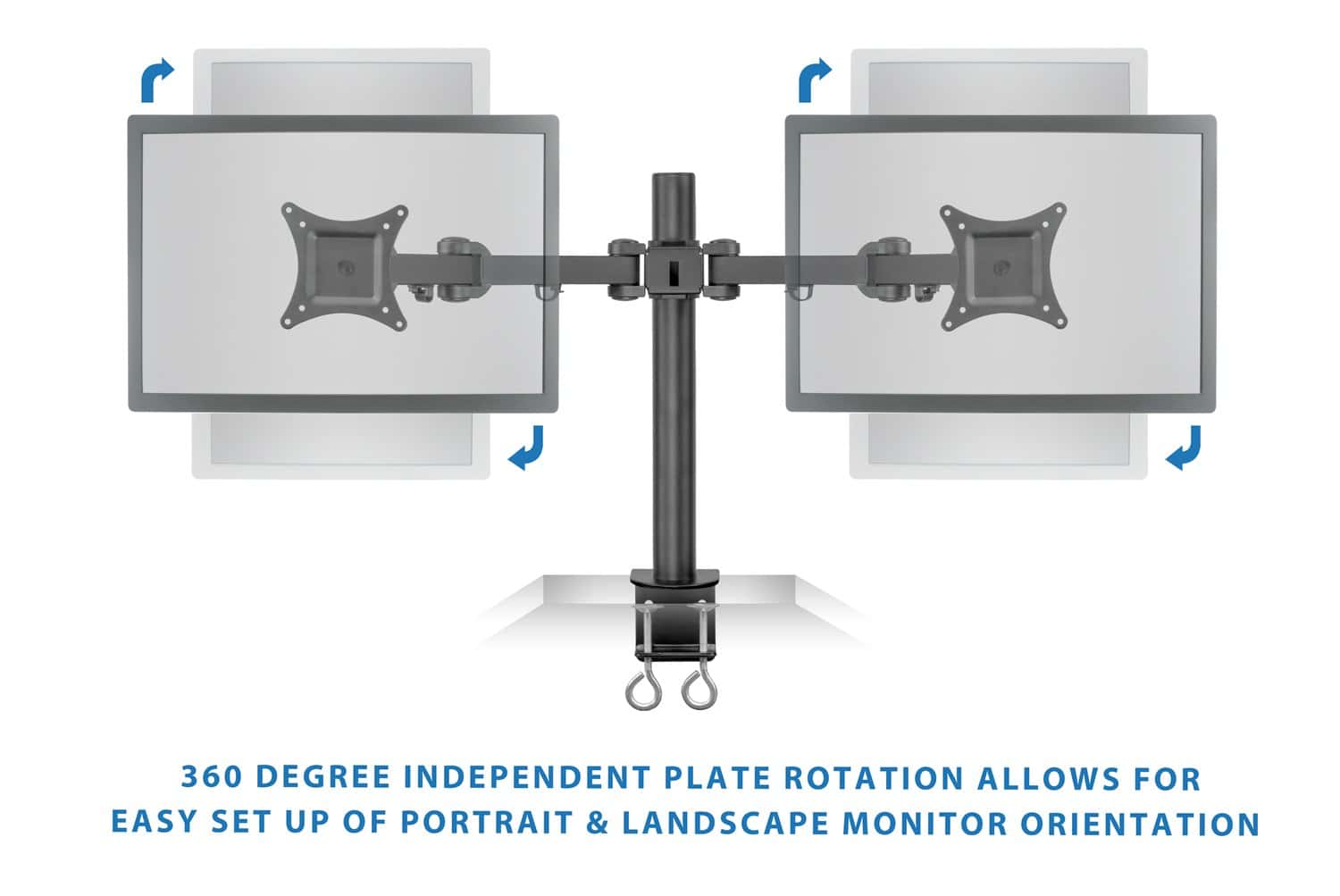 360 DEGREE INDEPENDENT PLATE ROTATION ALLOWS FOR EASY SET UP OF PORTRAIT & LANDSCAPE MONITOR ORIENTATION