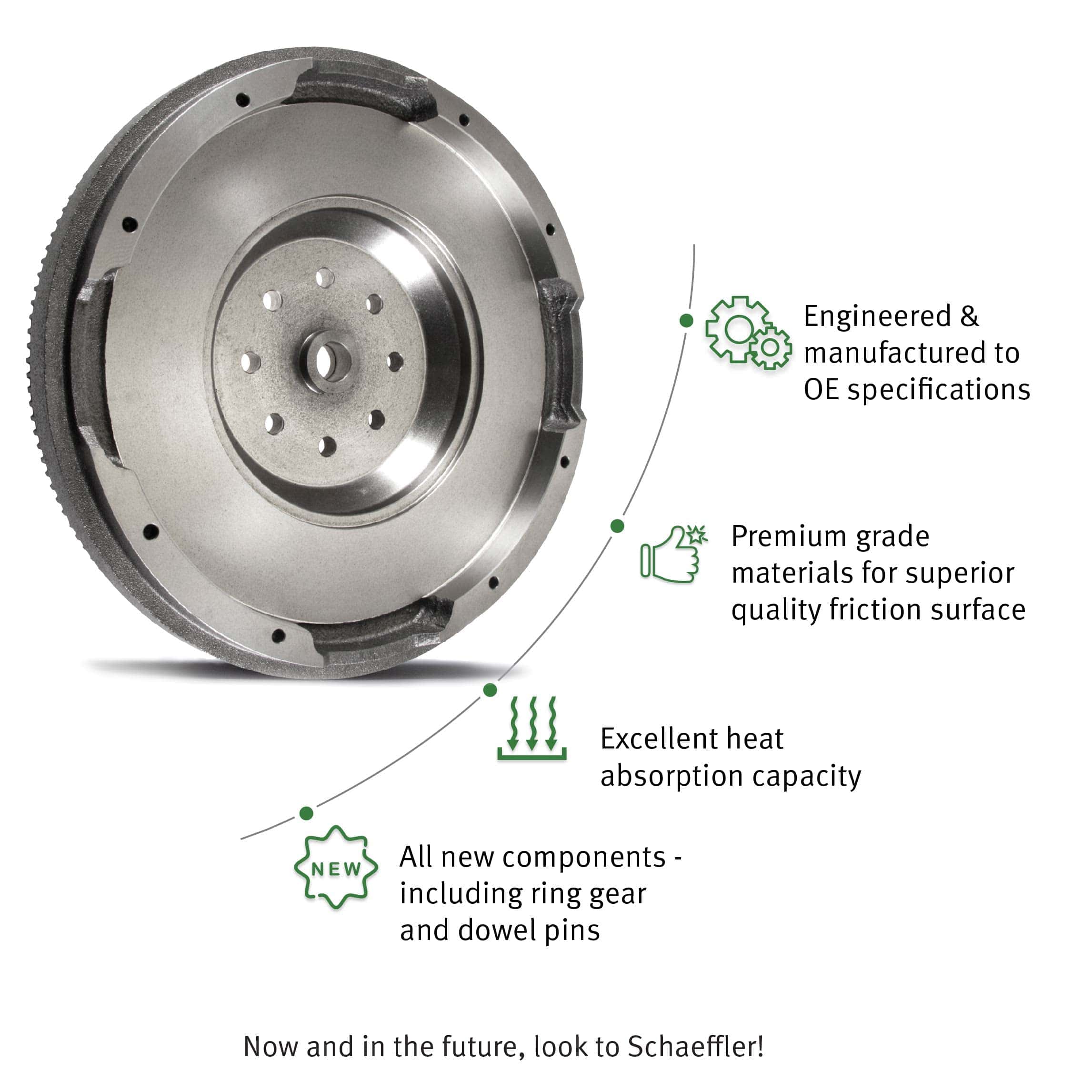 Engineered & manufactured to OE specifications

Premium grade materials for superior quality friction surface

Excellent heat absorption capacity

NEW

All new components - including ring gear and dowel pins

Now and in the future, look to Schaeffler!