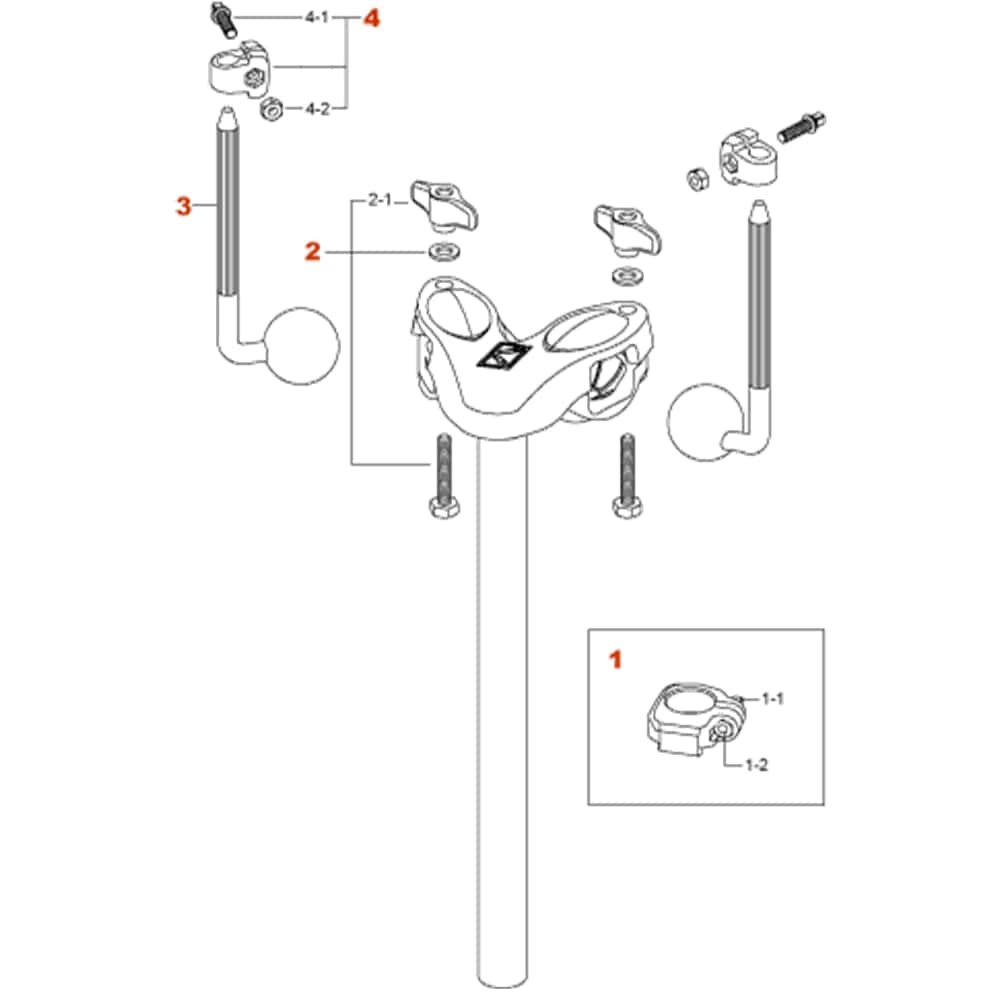 4-1
4
4-2
3
2-1
2
1
1-1
1-2