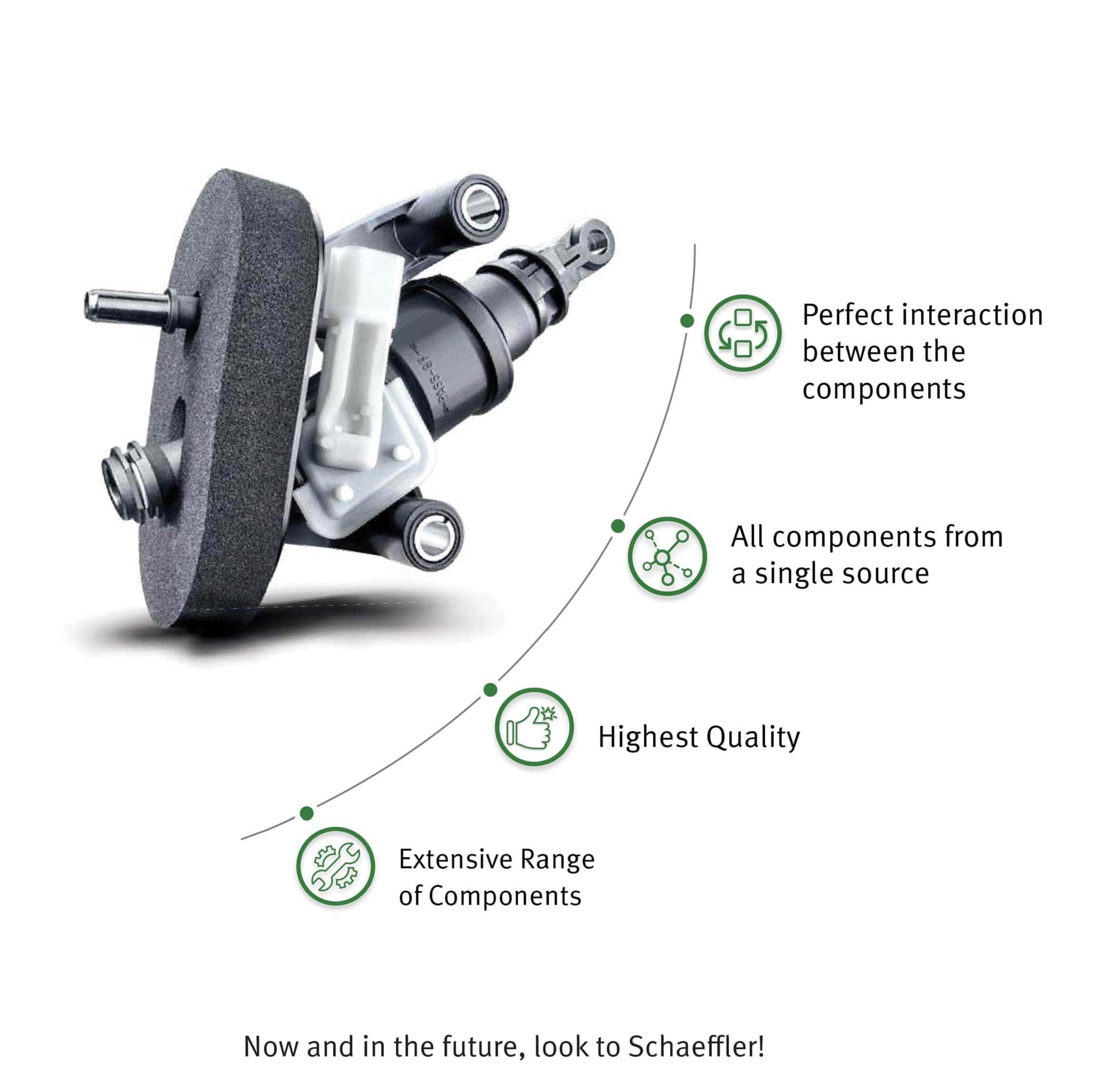 Perfect interaction between the components

All components from a single source

Highest Quality

Extensive Range of Components

Now and in the future, look to Schaeffler!