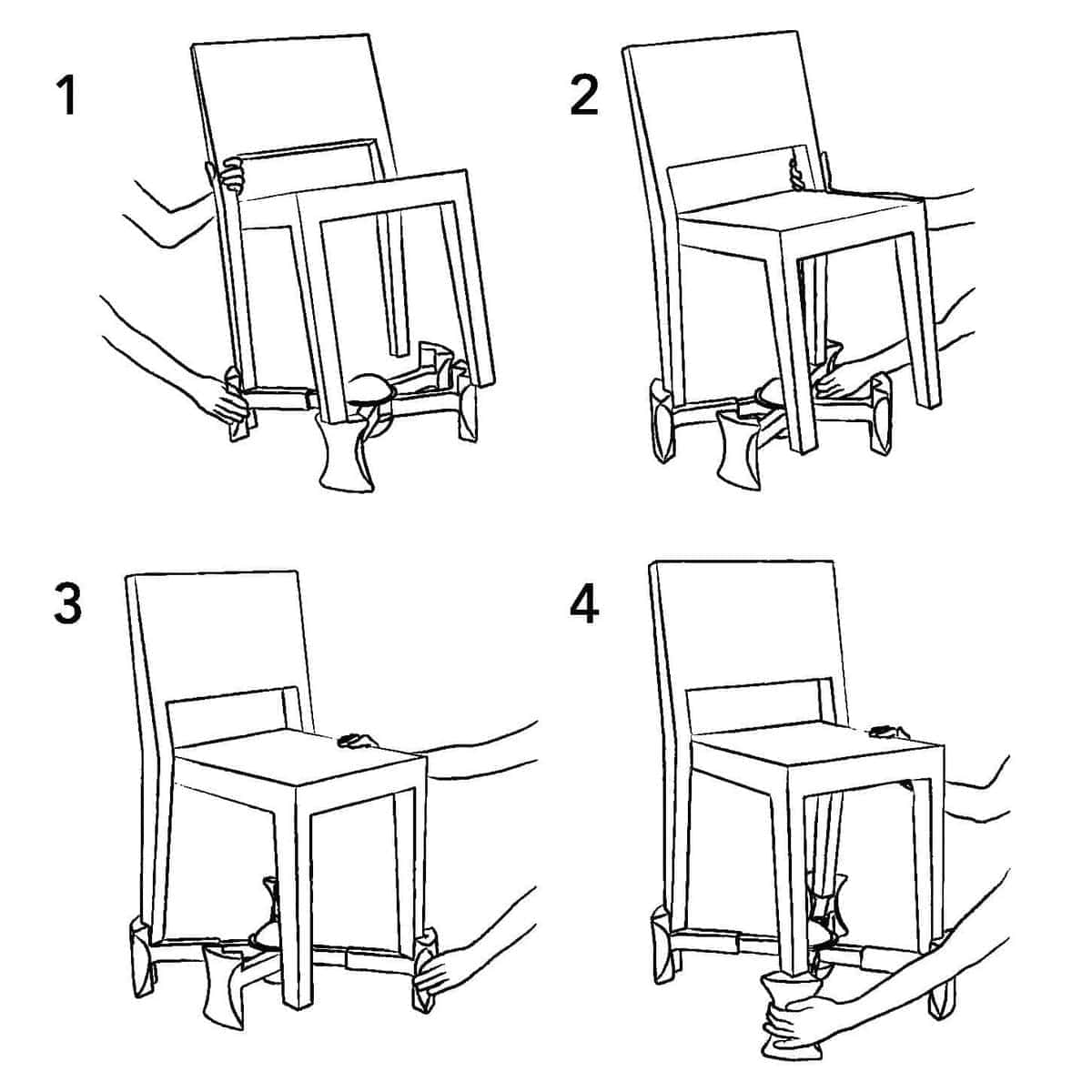 1

2

3

4