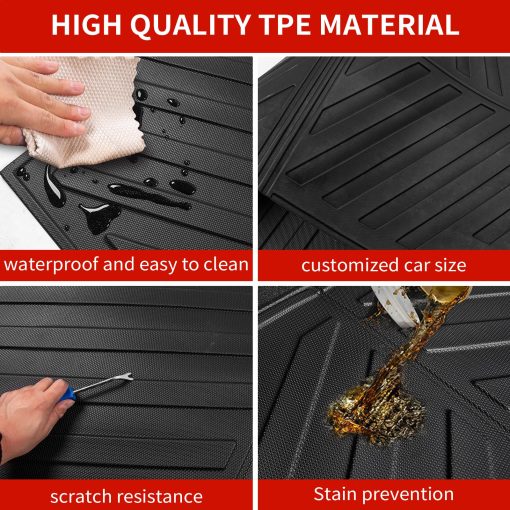 HIGH QUALITY TPE MATERIAL

waterproof and easy to clean

customized car size

scratch resistance

Stain prevention