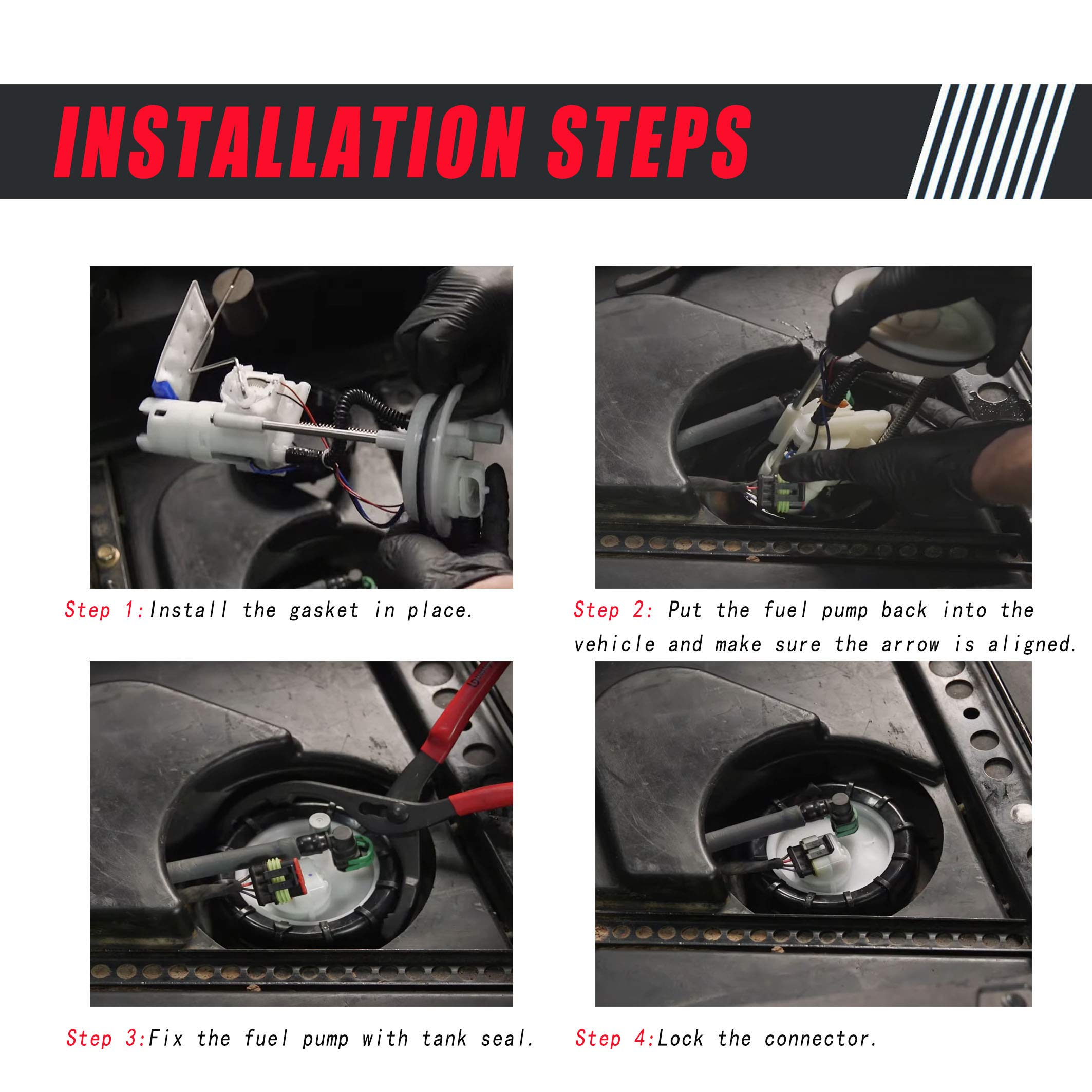 INSTALLATION STEPS

Step 1:Install the gasket in place.

Step 2: Put the fuel pump back into the vehicle and make sure the arrow is aligned.

Step 3:Fix the fuel pump with tank seal.

Step 4:Lock the connector.