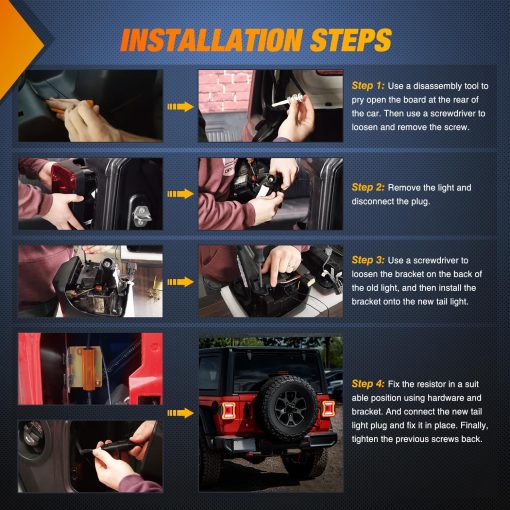 INSTALLATION STEPS

Step 1: Use a disassembly tool to pry open the board at the rear of the car. Then use a screwdriver to loosen and remove the screw.

Step 2: Remove the light and disconnect the plug.

Step 3: Use a screwdriver to loosen the bracket on the back of the old light, and then install the bracket onto the new tail light.

Step 4: Fix the resistor in a suit able position using hardware and bracket. And connect the new tail light plug and fix it in place. Finally, tighten the previous screws back.