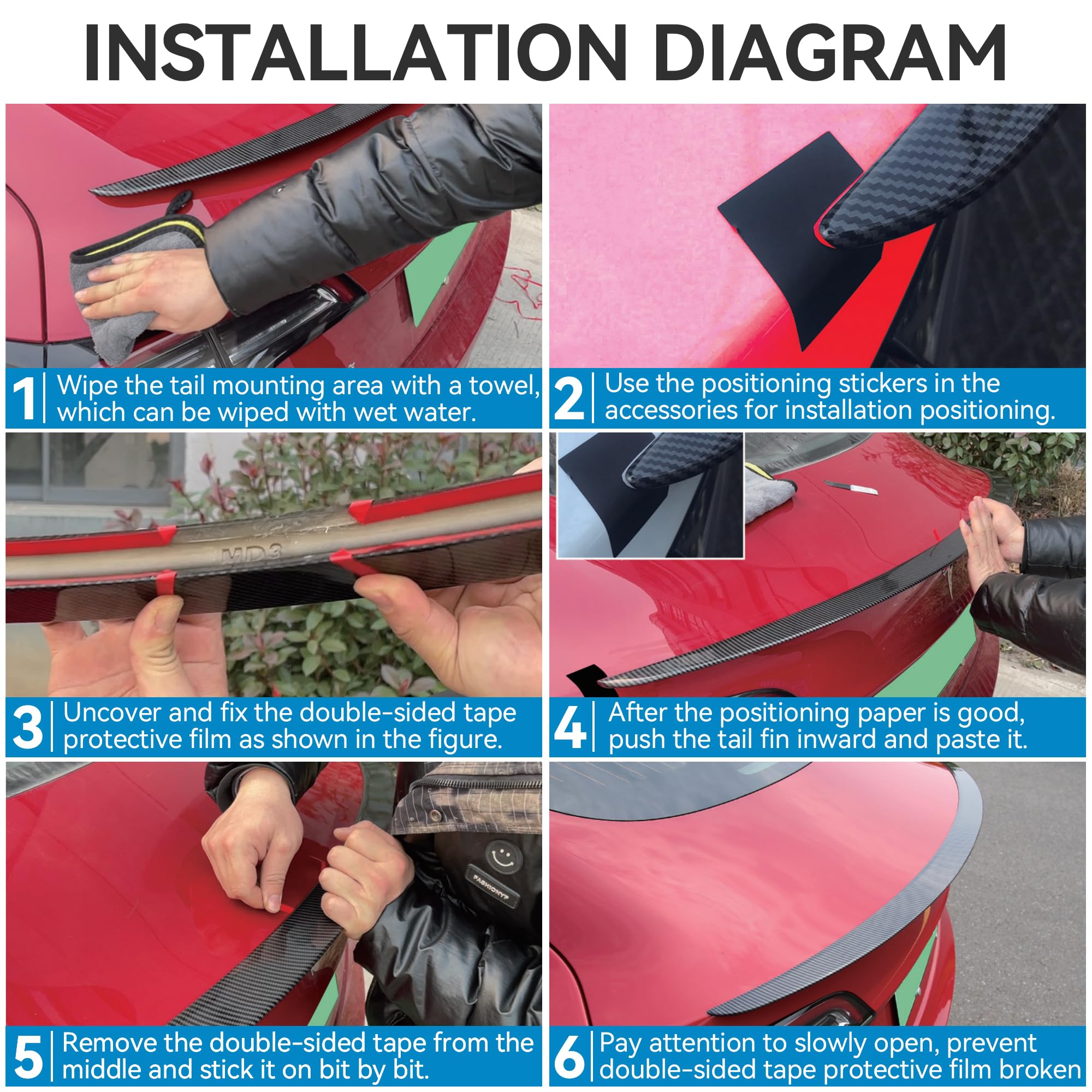 INSTALLATION DIAGRAM

1 Wipe the tail mounting area with a towel, which can be wiped with wet water.

2 Use the positioning stickers in the accessories for installation positioning.

MD3

3 Uncover and fix the double-sided tape protective film as shown in the figure.

4 After the positioning paper is good, push the tail fin inward and paste it.

FASHIONYF

5 Remove the double-sided tape from the middle and stick it on bit by bit.

6 Pay attention to slowly open, prevent double-sided tape protective film broken