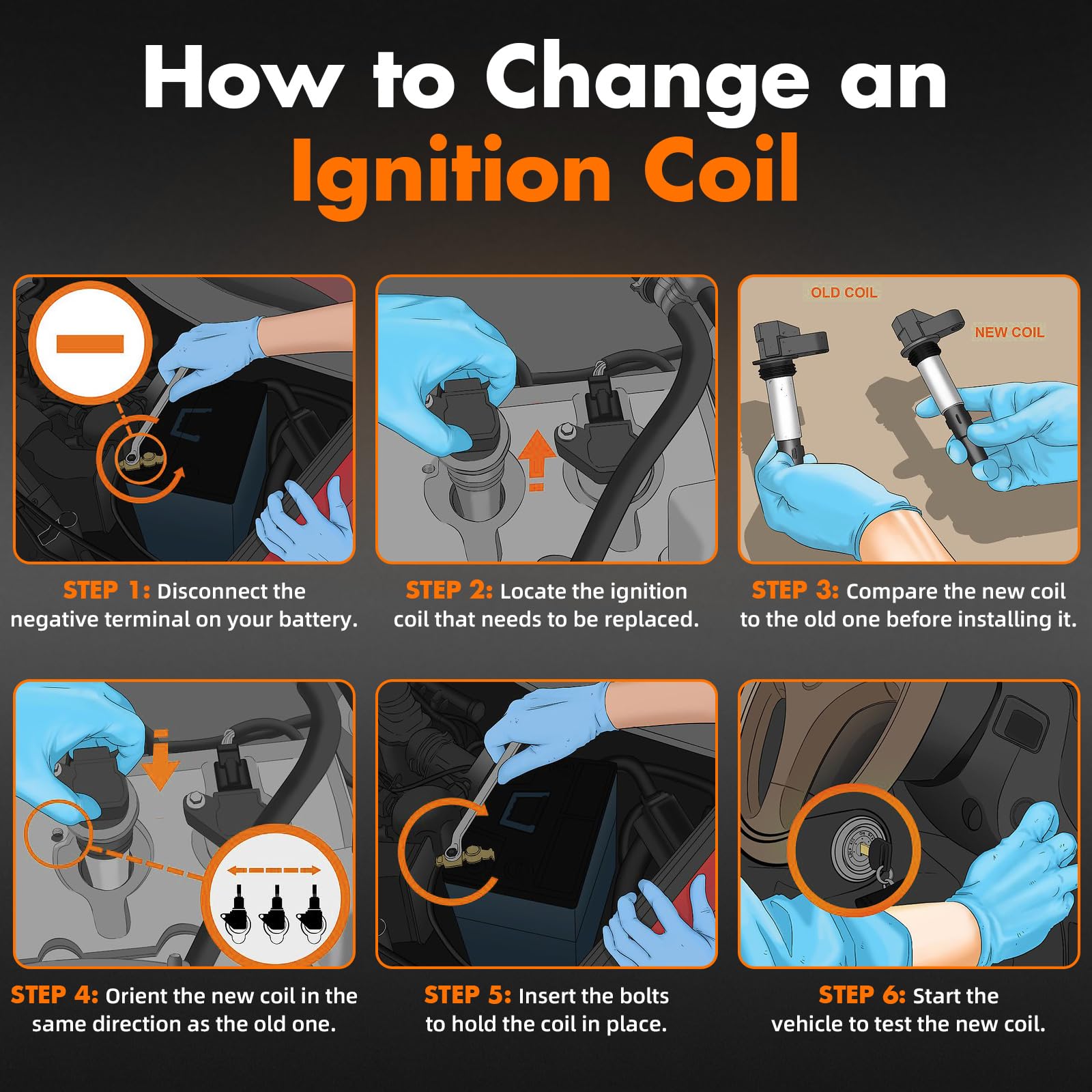 How to Change an Ignition Coil

STEP 1: Disconnect the negative terminal on your battery.

STEP 2: Locate the ignition coil that needs to be replaced.

OLD COIL

NEW COIL

STEP 3: Compare the new coil to the old one before installing it.

STEP 4: Orient the new coil in the same direction as the old one.

STEP 5: Insert the bolts to hold the coil in place.

STEP 6: Start the vehicle to test the new coil.