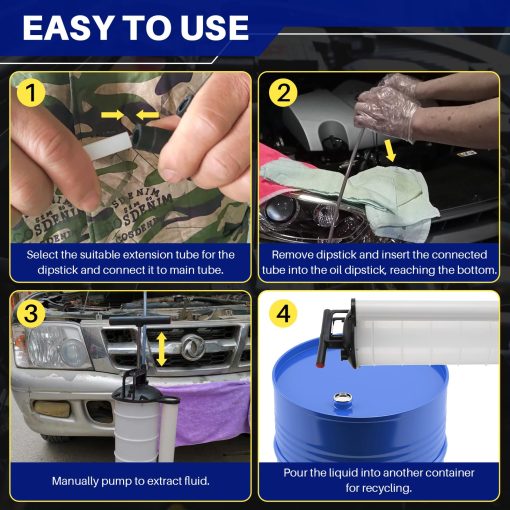 EASY TO USE

1

SDENIM
SDENIM
SDENIM

Select the suitable extension tube for the dipstick and connect it to main tube.

2

Remove dipstick and insert the connected tube into the oil dipstick, reaching the bottom.

3

Manually pump to extract fluid.

4

Pour the liquid into another container for recycling.