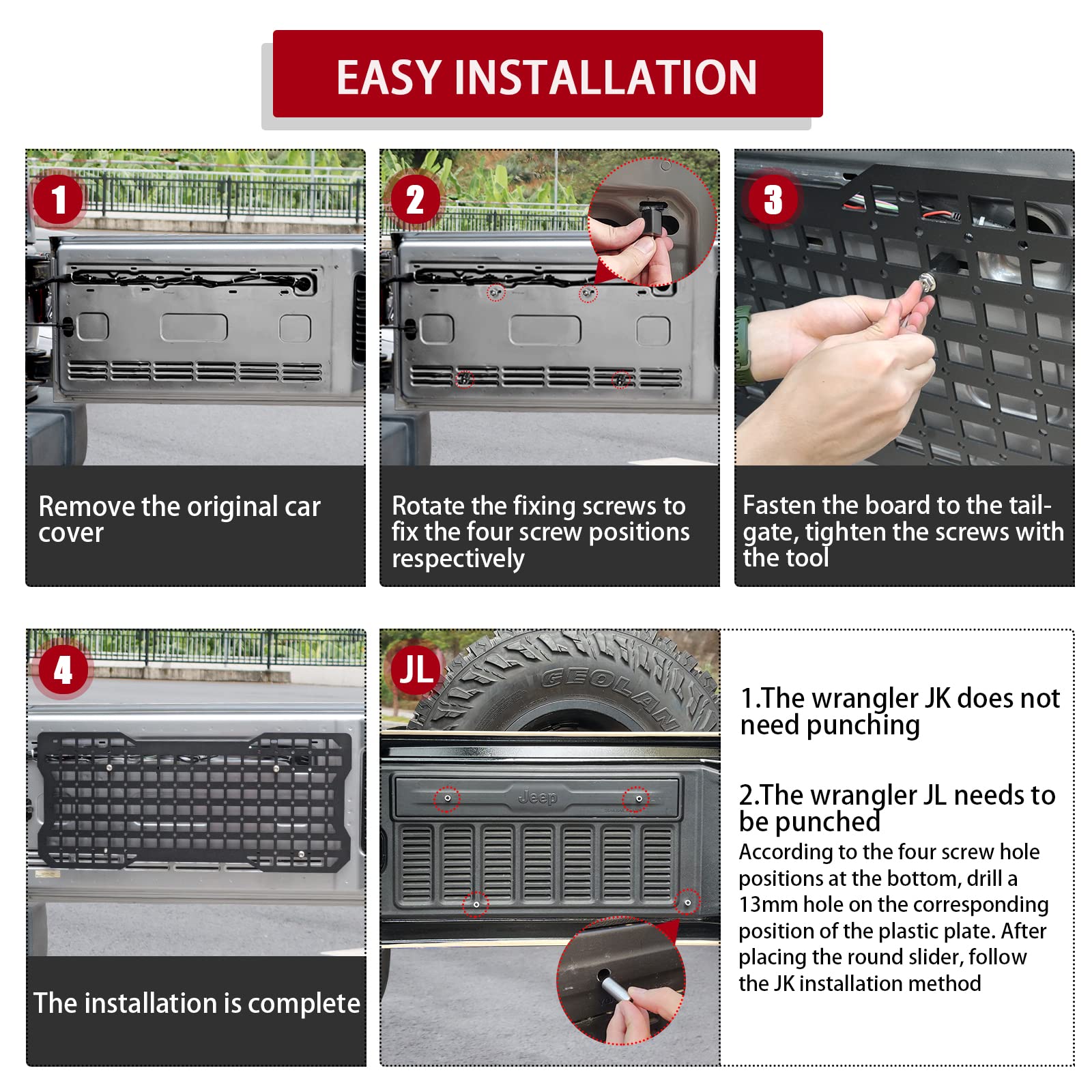 EASY INSTALLATION

1

Remove the original car cover

2

Rotate the fixing screws to fix the four screw positions respectively

3

Fasten the board to the tailgate, tighten the screws with the tool

4

The installation is complete

JL

GEOLAN

Jeep

1.The wrangler JK does not need punching

2.The wrangler JL needs to be punched
According to the four screw hole positions at the bottom, drill a 13mm hole on the corresponding position of the plastic plate. After placing the round slider, follow the JK installation method