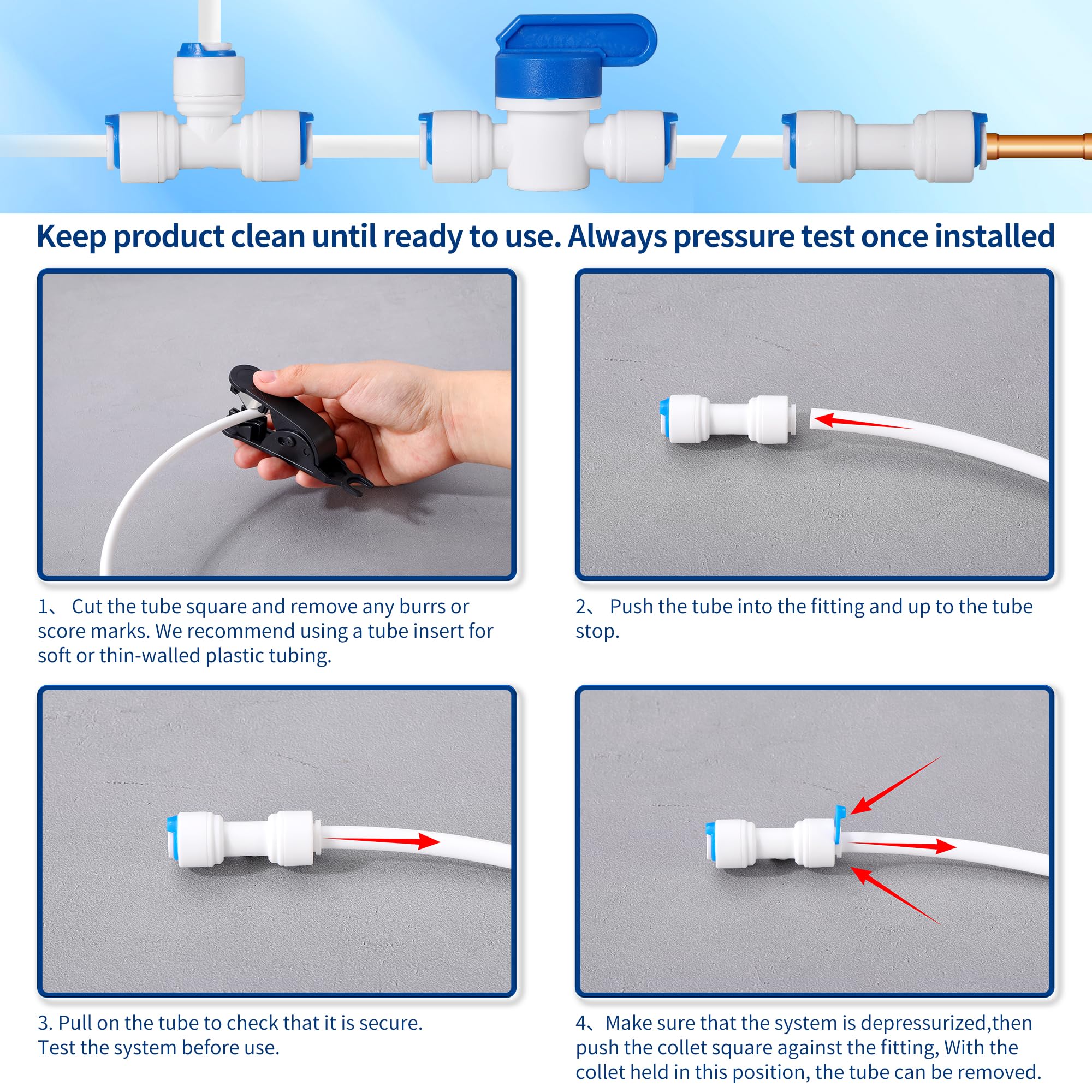 Keep product clean until ready to use. Always pressure test once installed

1、 Cut the tube square and remove any burrs or score marks. We recommend using a tube insert for soft or thin-walled plastic tubing.

2、 Push the tube into the fitting and up to the tube stop.

3. Pull on the tube to check that it is secure. Test the system before use.

4、Make sure that the system is depressurized,then push the collet square against the fitting, With the collet held in this position, the tube can be removed.