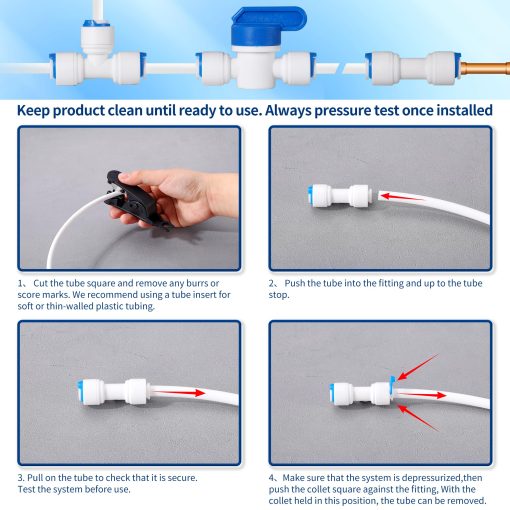 Keep product clean until ready to use. Always pressure test once installed

1、 Cut the tube square and remove any burrs or score marks. We recommend using a tube insert for soft or thin-walled plastic tubing.

2、 Push the tube into the fitting and up to the tube stop.

3. Pull on the tube to check that it is secure. Test the system before use.

4、Make sure that the system is depressurized,then push the collet square against the fitting, With the collet held in this position, the tube can be removed.