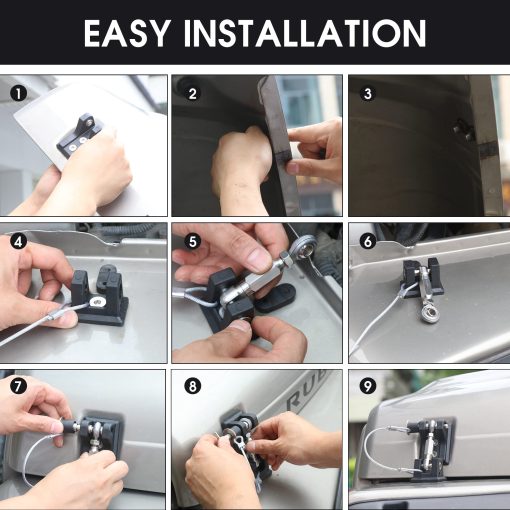 EASY INSTALLATION

1

2

3

4

5

6

7

8

RUB

9