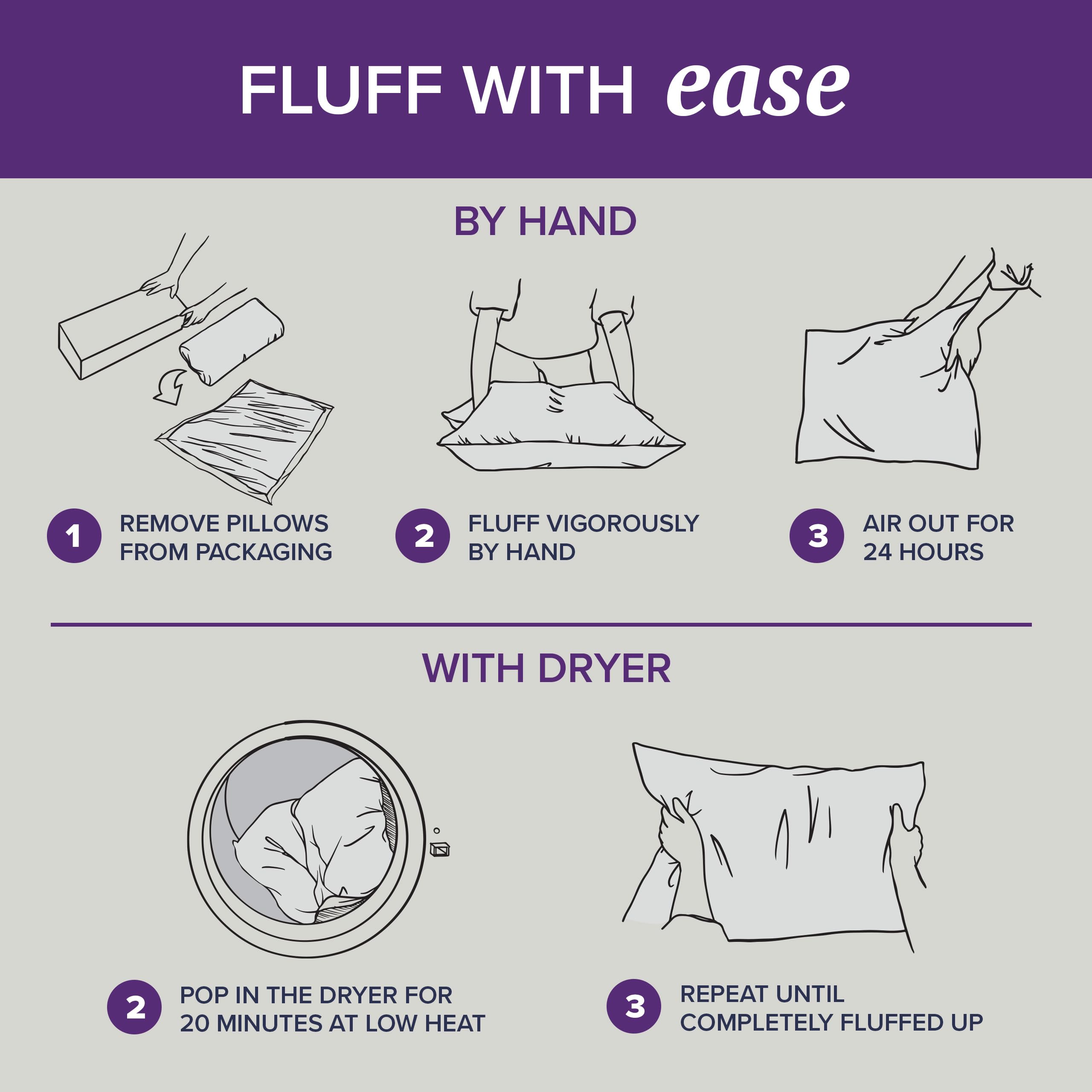 FLUFF WITH ease

BY HAND

1 REMOVE PILLOWS FROM PACKAGING

2 FLUFF VIGOROUSLY BY HAND

3 AIR OUT FOR 24 HOURS

WITH DRYER

2 POP IN THE DRYER FOR 20 MINUTES AT LOW HEAT

3 REPEAT UNTIL COMPLETELY FLUFFED UP