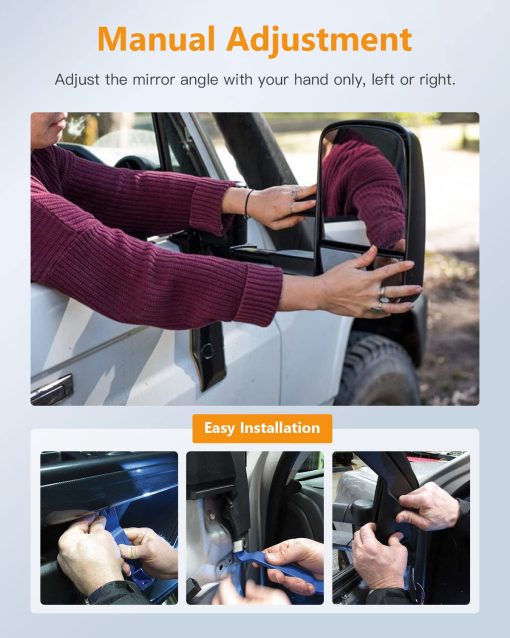 Manual Adjustment

Adjust the mirror angle with your hand only, left or right.

Easy Installation