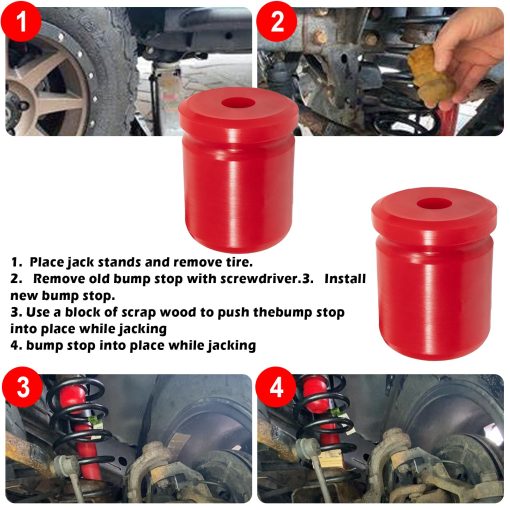 1

2

1. Place jack stands and remove tire.
2. Remove old bump stop with screwdriver.3. Install new bump stop.
3. Use a block of scrap wood to push thebump stop into place while jacking
4. bump stop into place while jacking

3

4