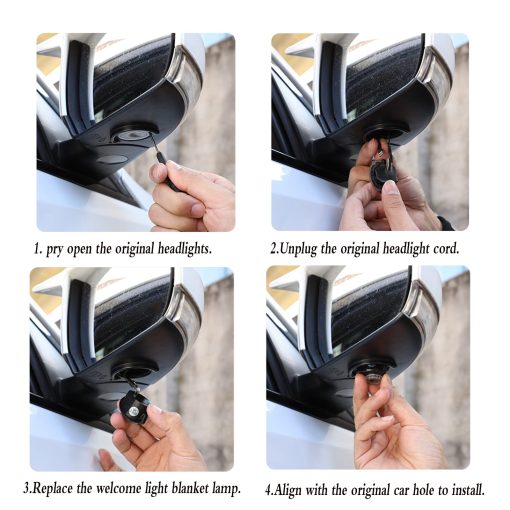 1. pry open the original headlights.

2.Unplug the original headlight cord.

3.Replace the welcome light blanket lamp.

4.Align with the original car hole to install.