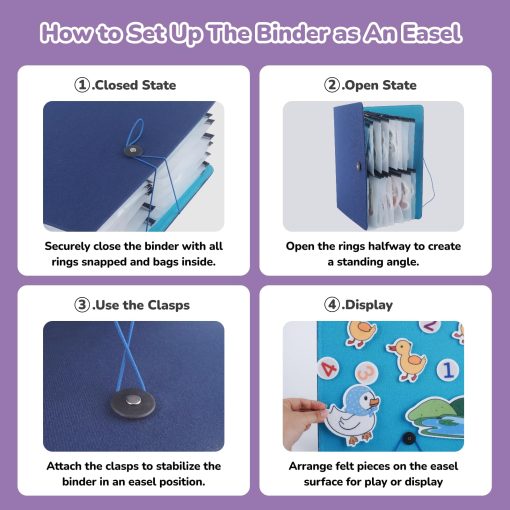 How to Set Up The Binder as An Easel

①.Closed State

Securely close the binder with all rings snapped and bags inside.

②.Open State

Open the rings halfway to create a standing angle.

③.Use the Clasps

Attach the clasps to stabilize the binder in an easel position.

④.Display

2

4

3

1

Arrange felt pieces on the easel surface for play or display