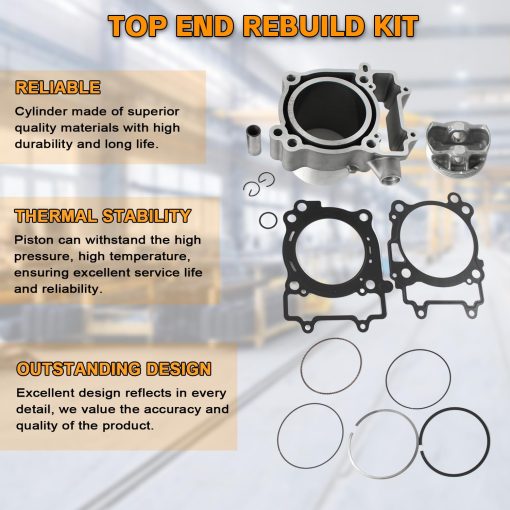 TOP END REBUILD KIT

RELIABLE

Cylinder made of superior quality materials with high durability and long life.

THERMAL STABILITY

Piston can withstand the high pressure, high temperature, ensuring excellent service life and reliability.

OUTSTANDING DESIGN

Excellent design reflects in every detail, we value the accuracy and quality of the product.