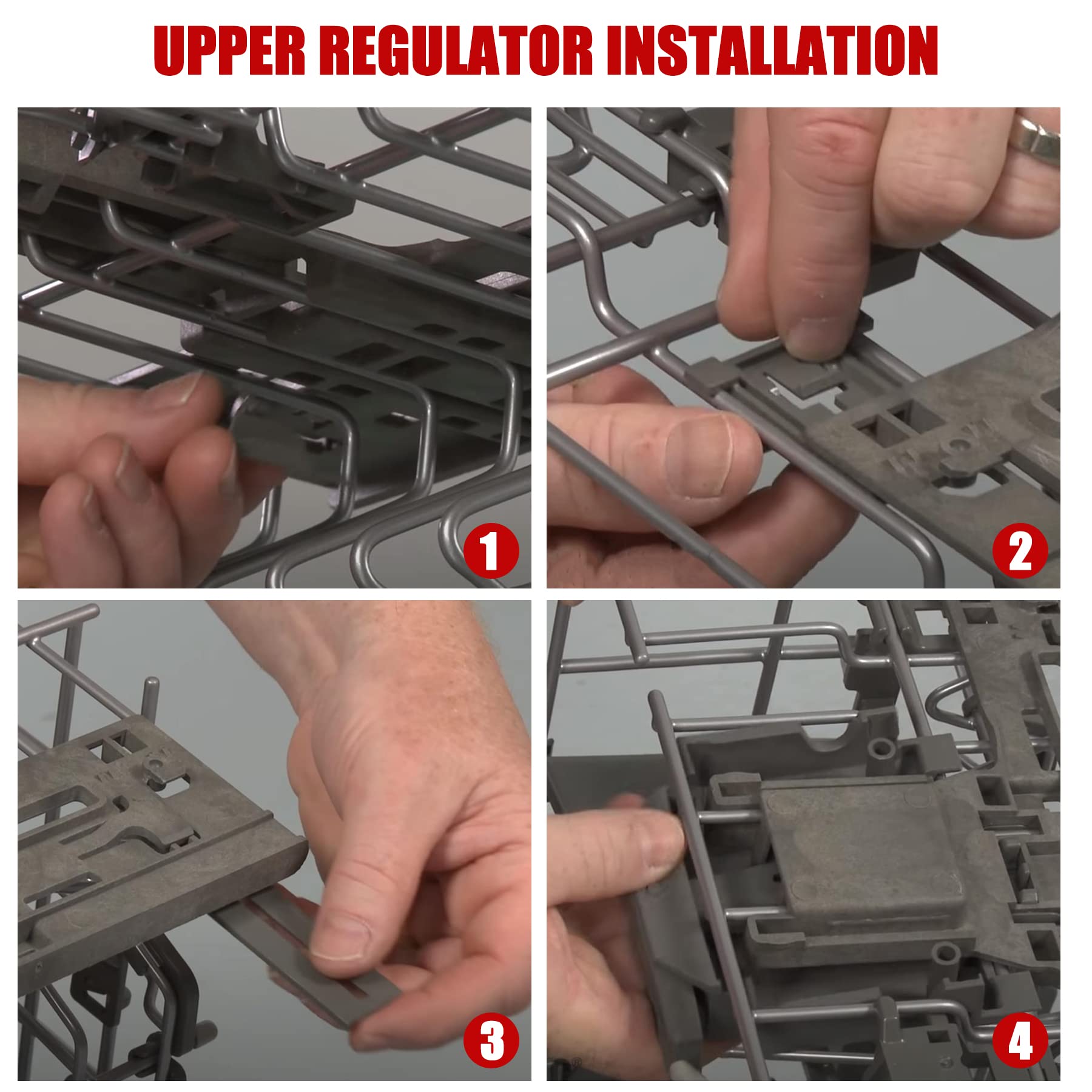 UPPER REGULATOR INSTALLATION

1

2

3

4