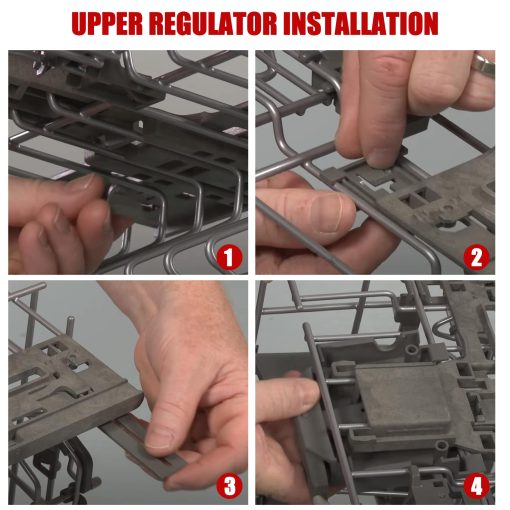 UPPER REGULATOR INSTALLATION

1

2

3

4