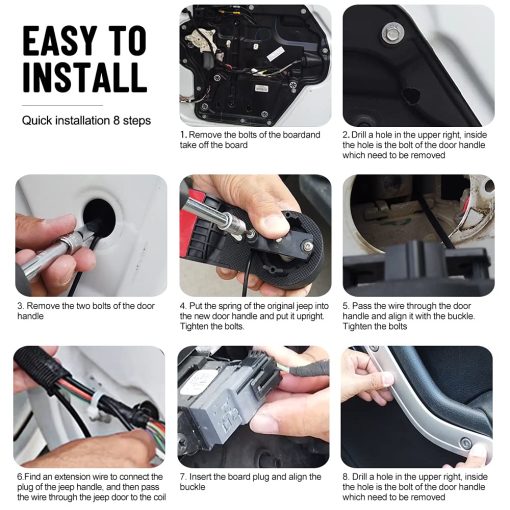 EASY TO INSTALL

Quick installation 8 steps

1. Remove the bolts of the boardand take off the board

2. Drill a hole in the upper right, inside the hole is the bolt of the door handle which need to be removed

3. Remove the two bolts of the door handle

4. Put the spring of the original jeep into the new door handle and put it upright. Tighten the bolts.

5. Pass the wire through the door handle and align it with the buckle. Tighten the bolts

6.Find an extension wire to connect the plug of the jeep handle, and then pass the wire through the jeep door to the coil

7. Insert the board plug and align the buckle

8. Drill a hole in the upper right, inside the hole is the bolt of the door handle which need to be removed