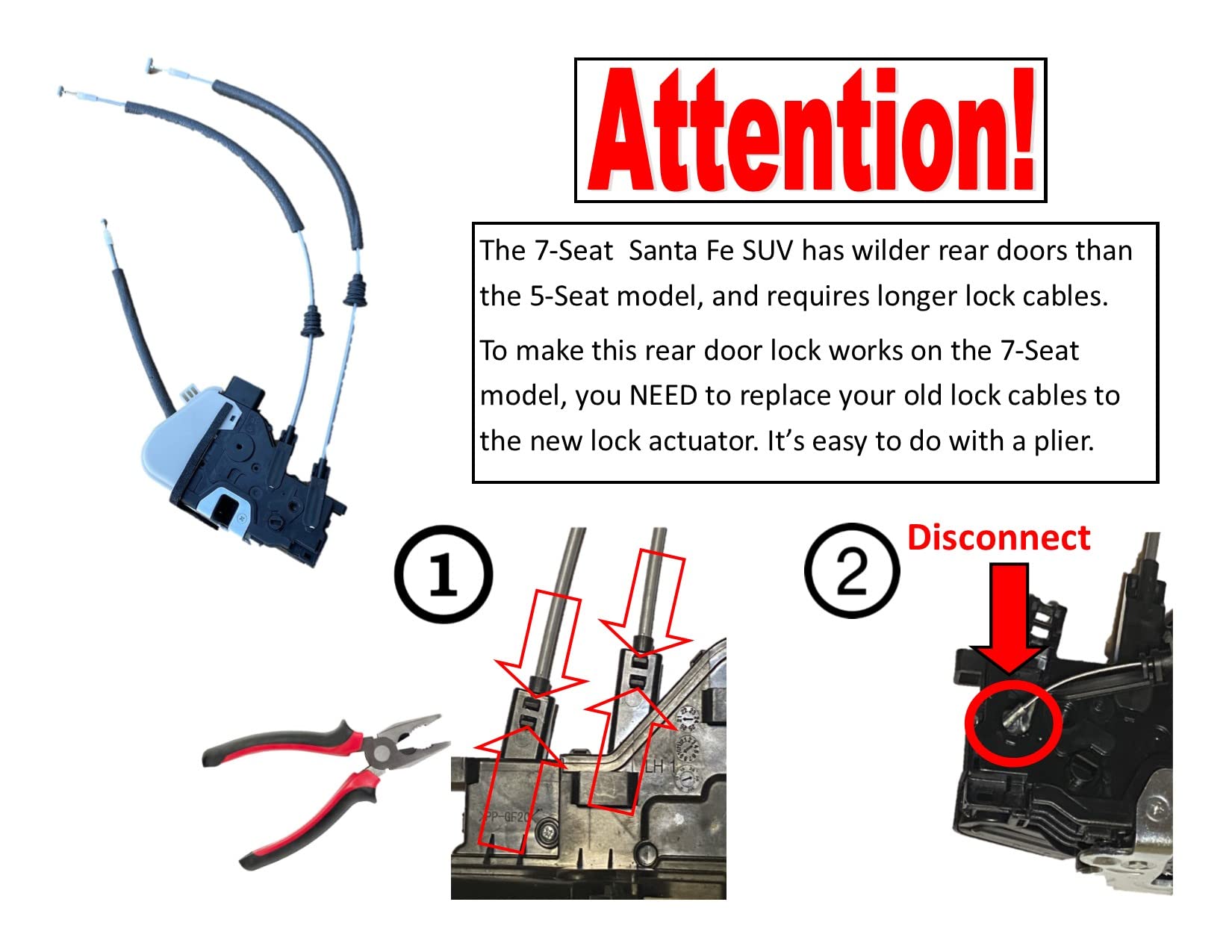 Attention!

The 7-Seat Santa Fe SUV has wilder rear doors than the 5-Seat model, and requires longer lock cables.

To make this rear door lock works on the 7-Seat model, you NEED to replace your old lock cables to the new lock actuator. It's easy to do with a plier.

①

LH 1

PP-GF20

②

Disconnect