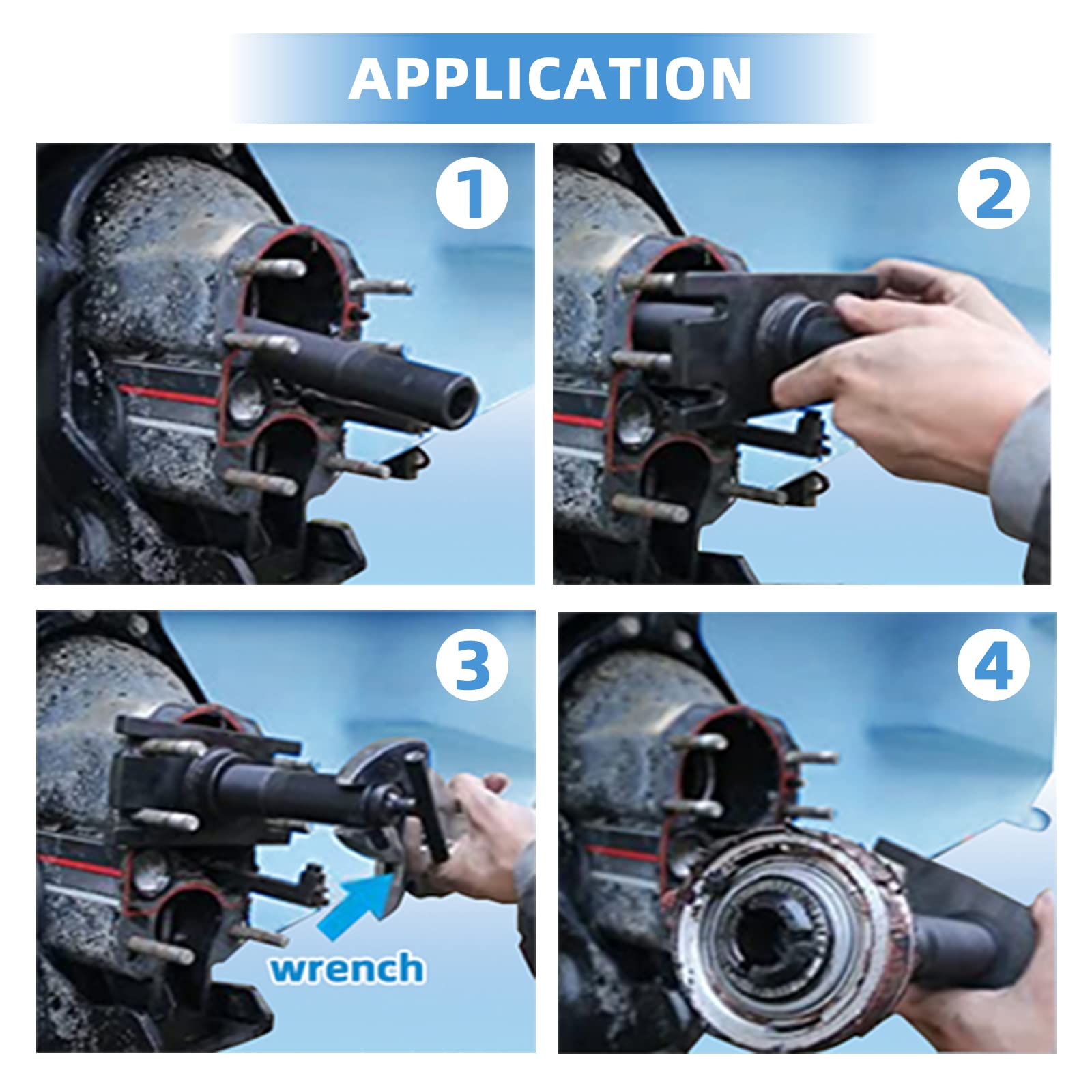 APPLICATION

1

2

3

wrench

4