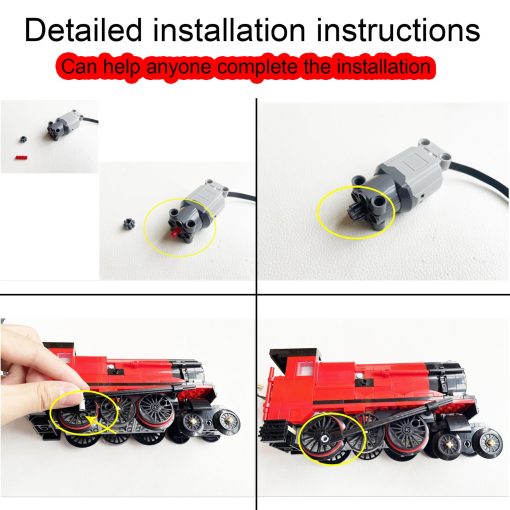 Detailed installation instructions

Can help anyone complete the installation