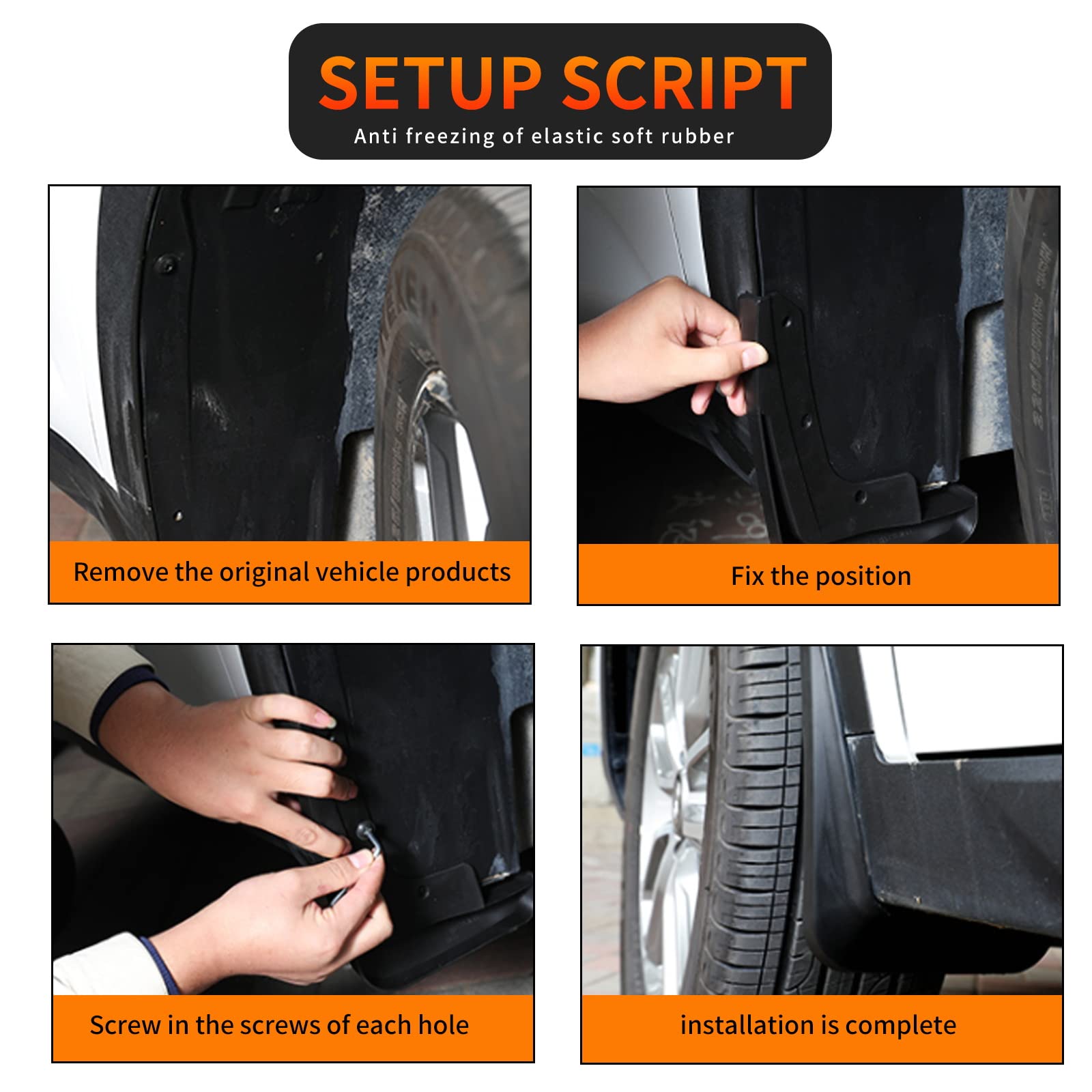 SETUP SCRIPT

Anti freezing of elastic soft rubber

Remove the original vehicle products

Fix the position

Screw in the screws of each hole

installation is complete