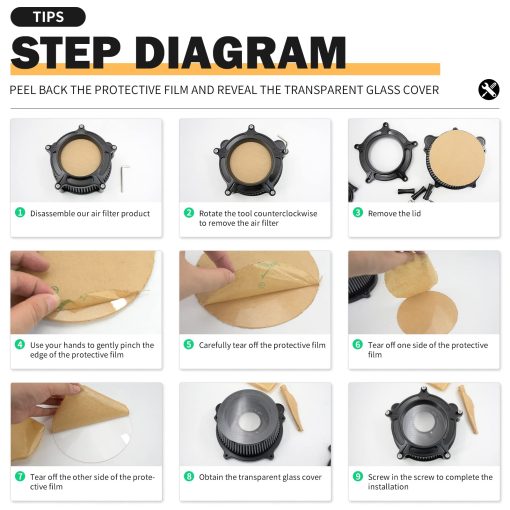 TIPS

STEP DIAGRAM

PEEL BACK THE PROTECTIVE FILM AND REVEAL THE TRANSPARENT GLASS COVER

1 Disassemble our air filter product

2 Rotate the tool counterclockwise to remove the air filter

3 Remove the lid

4 Use your hands to gently pinch the edge of the protective film

5 Carefully tear off the protective film

6 Tear off one side of the protective film

7 Tear off the other side of the protective film

8 Obtain the transparent glass cover

9 Screw in the screw to complete the installation