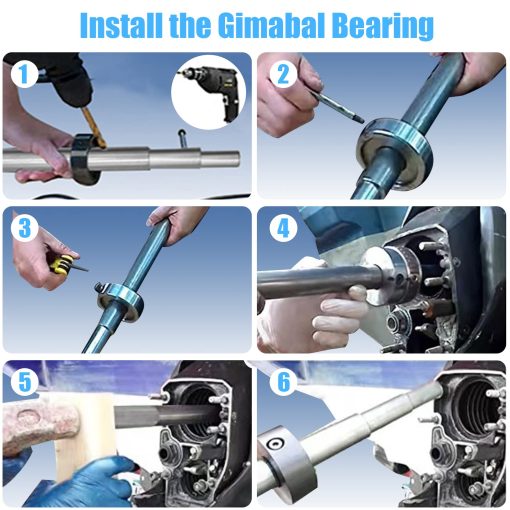 Install the Gimabal Bearing

1

2

3

4

5

6