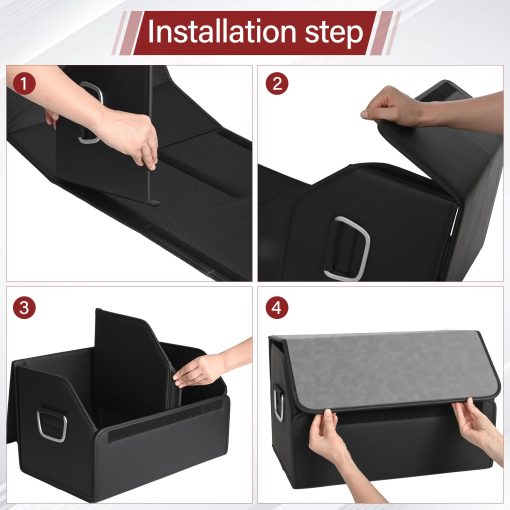 Installation step

1

2

3

4