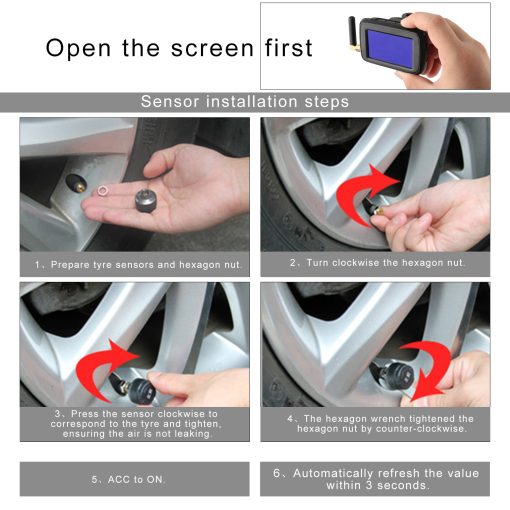 Open the screen first

Sensor installation steps

1、Prepare tyre sensors and hexagon nut.

2、Turn clockwise the hexagon nut.

3、Press the sensor clockwise to correspond to the tyre and tighten, ensuring the air is not leaking.

4、The hexagon wrench tightened the hexagon nut by counter-clockwise.

5、ACC to ON.

6、Automatically refresh the value within 3 seconds.