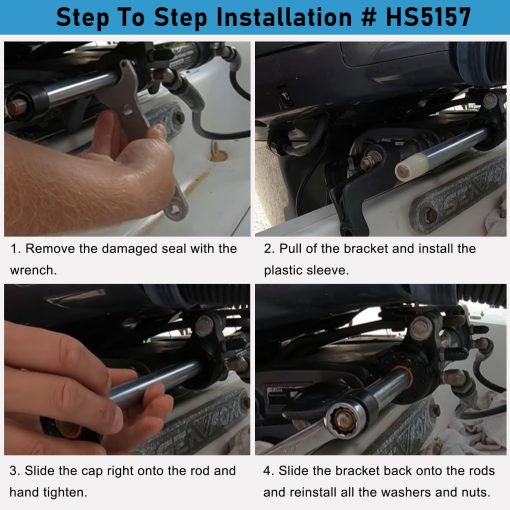 Step To Step Installation # HS5157

1. Remove the damaged seal with the wrench.

2. Pull of the bracket and install the plastic sleeve.

3. Slide the cap right onto the rod and hand tighten.

4. Slide the bracket back onto the rods and reinstall all the washers and nuts.