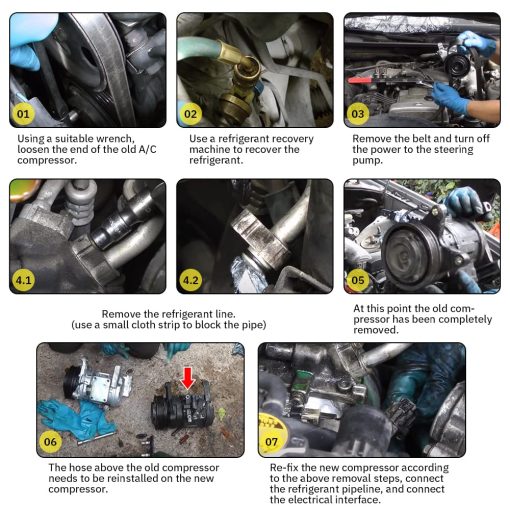 01

Using a suitable wrench, loosen the end of the old A/C compressor.

02

Use a refrigerant recovery machine to recover the refrigerant.

03

Remove the belt and turn off the power to the steering pump.

4.1

4.2

Remove the refrigerant line. (use a small cloth strip to block the pipe)

05

At this point the old compressor has been completely removed.

06

The hose above the old compressor needs to be reinstalled on the new compressor.

07

Re-fix the new compressor according to the above removal steps, connect the refrigerant pipeline, and connect the electrical interface.