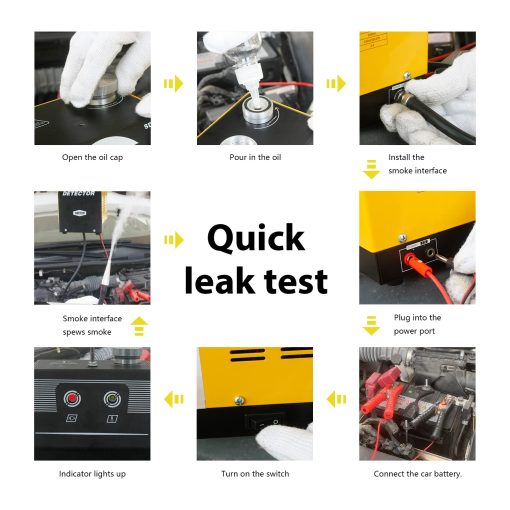 Open the oil cap

Pour in the oil

Install the smoke interface

DETECTOR

Quick leak test

Smoke interface spews smoke

Plug into the power port

Indicator lights up

Turn on the switch

Connect the car battery.